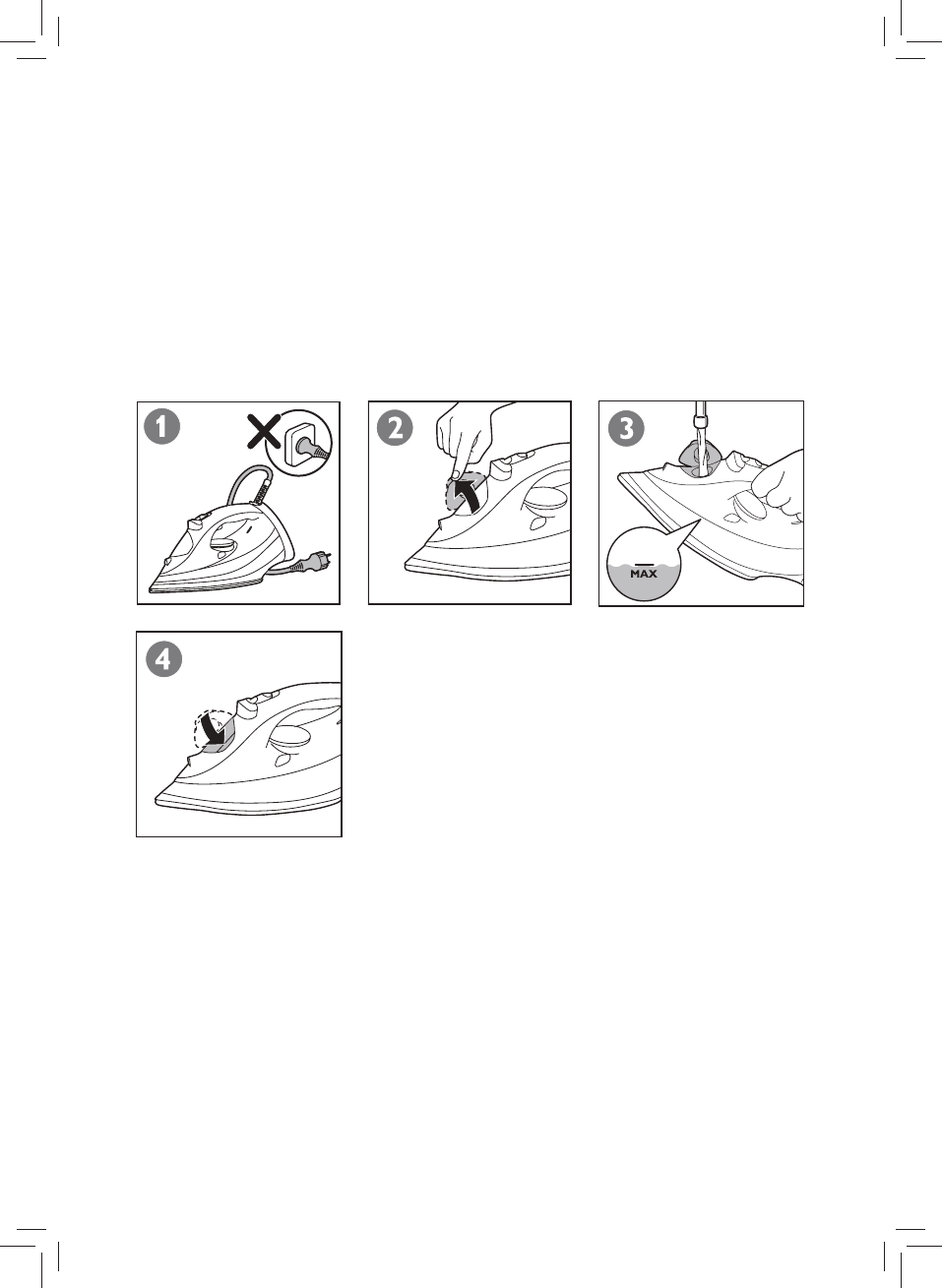 1

2

3

MAX

4