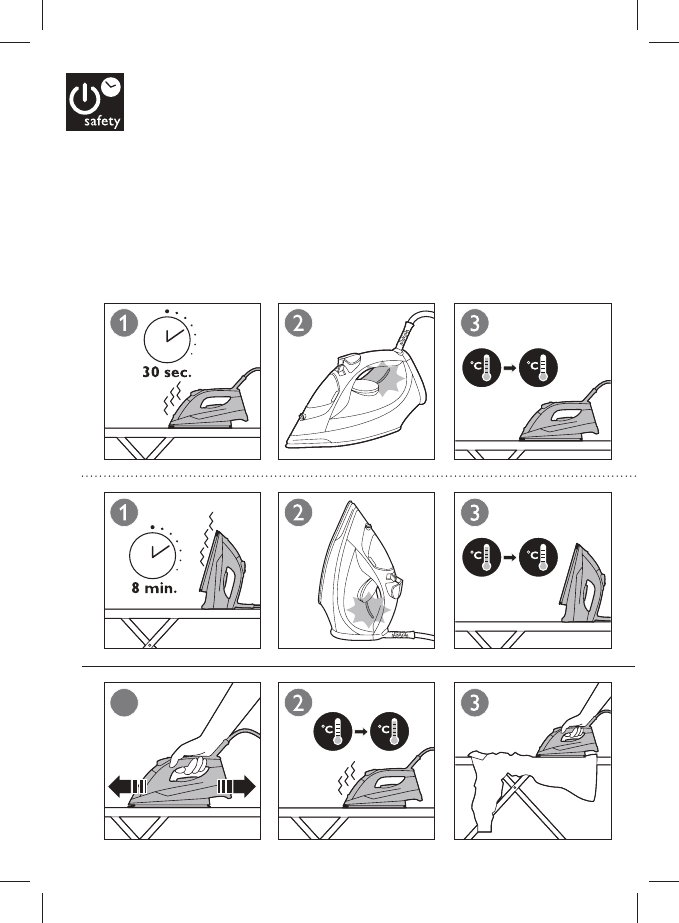 safety

1
30 sec.

2

3
°C → °C

1
8 min.

2

3
°C → °C

2
°C → °C

3