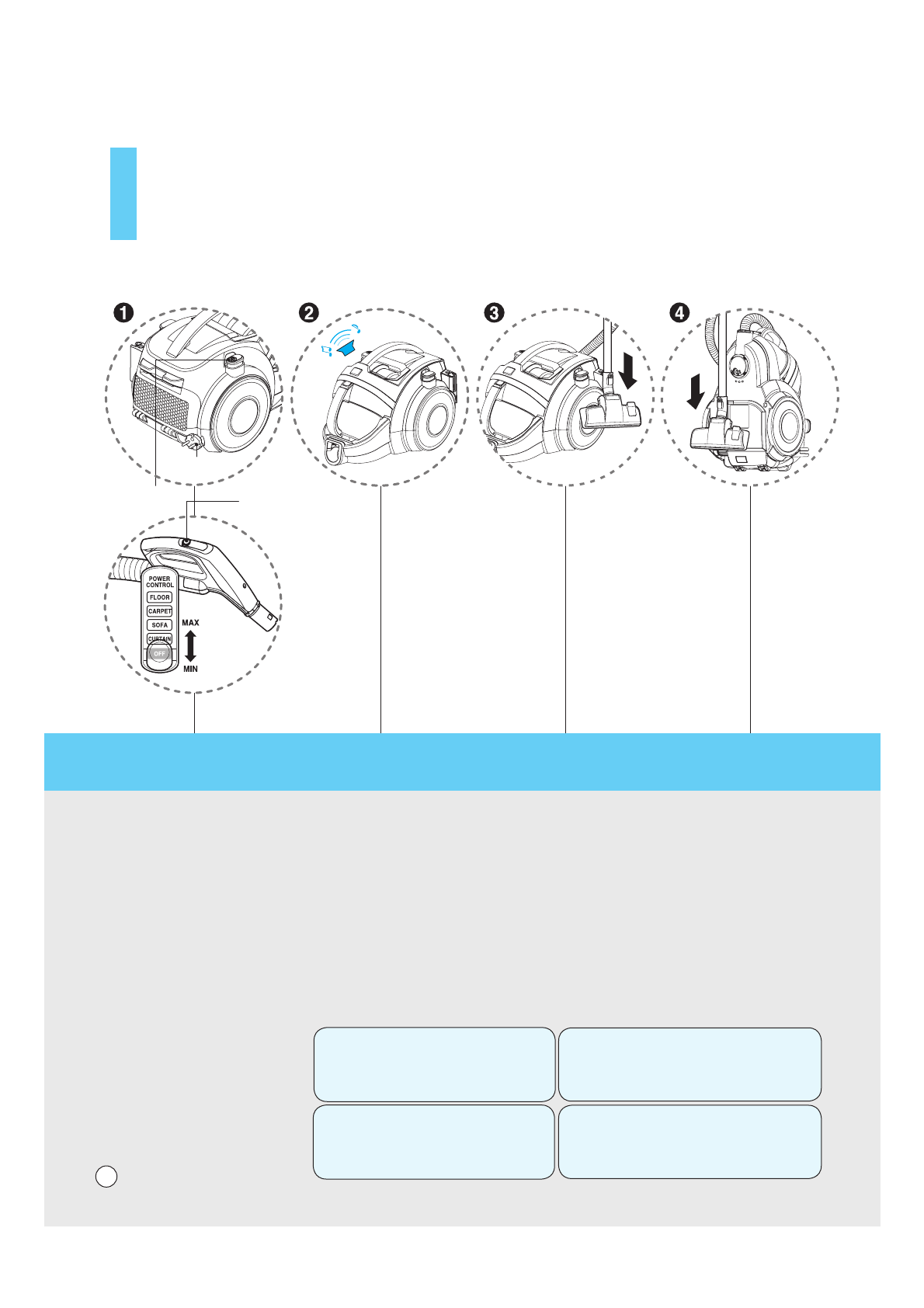 ❶

❷

❸

❹

POWER CONTROL

FLOOR

CARPET

SOFA

CURTAIN

OFF

MAX

MIN