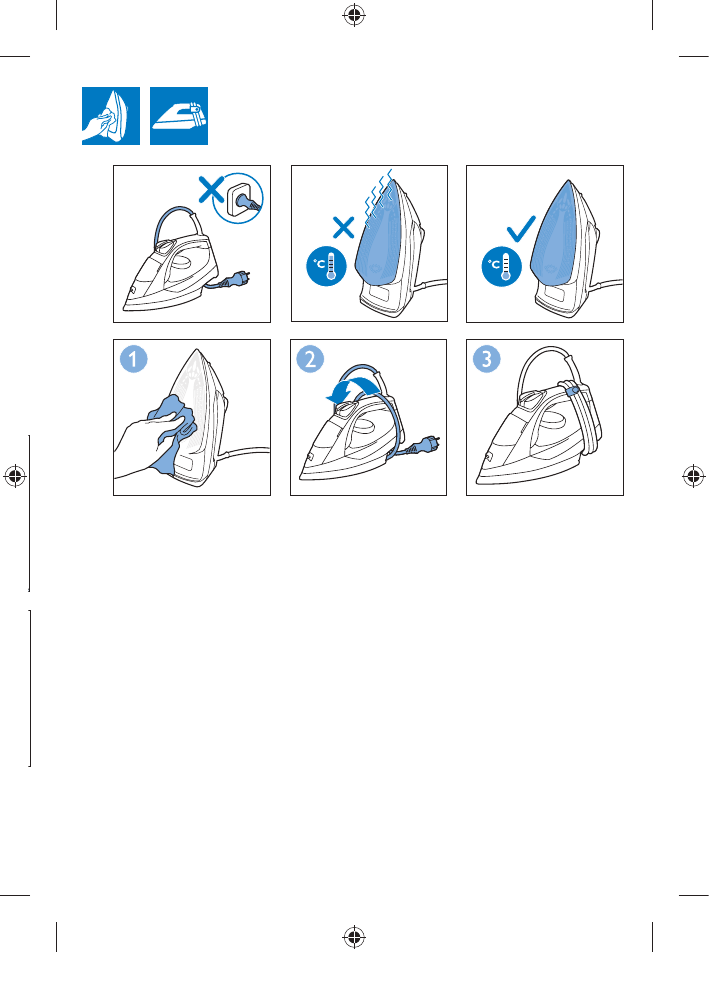 °C

°C

1

2

3