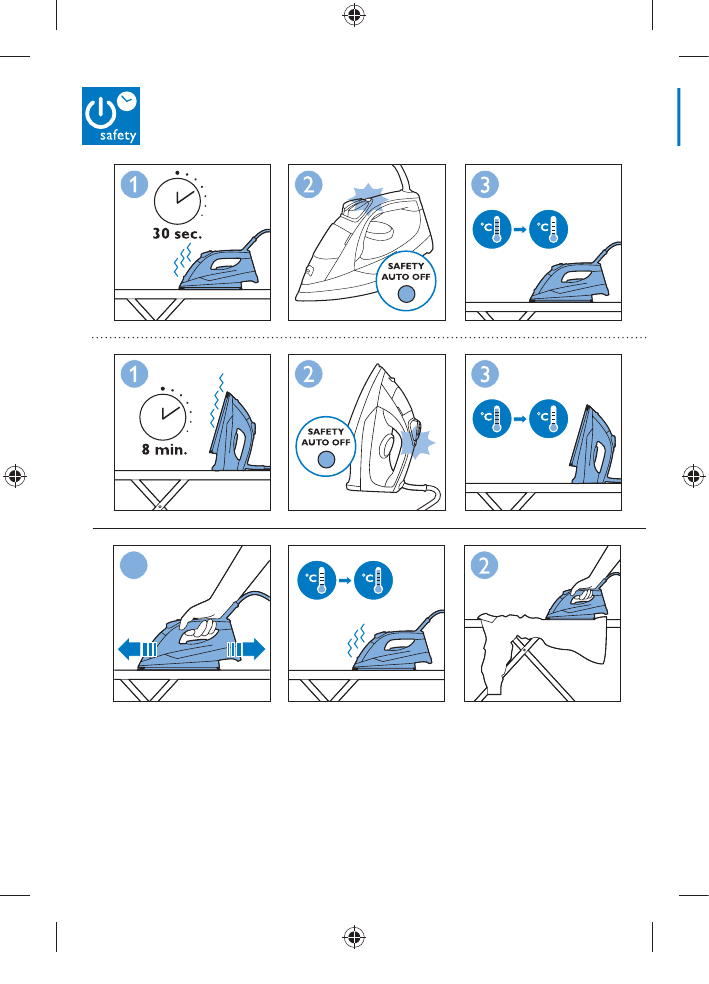 safety

1
30 sec.

2
SAFETY AUTO OFF

3
°C °C

1
8 min.

2
SAFETY AUTO OFF

3
°C °C

°C °C

2