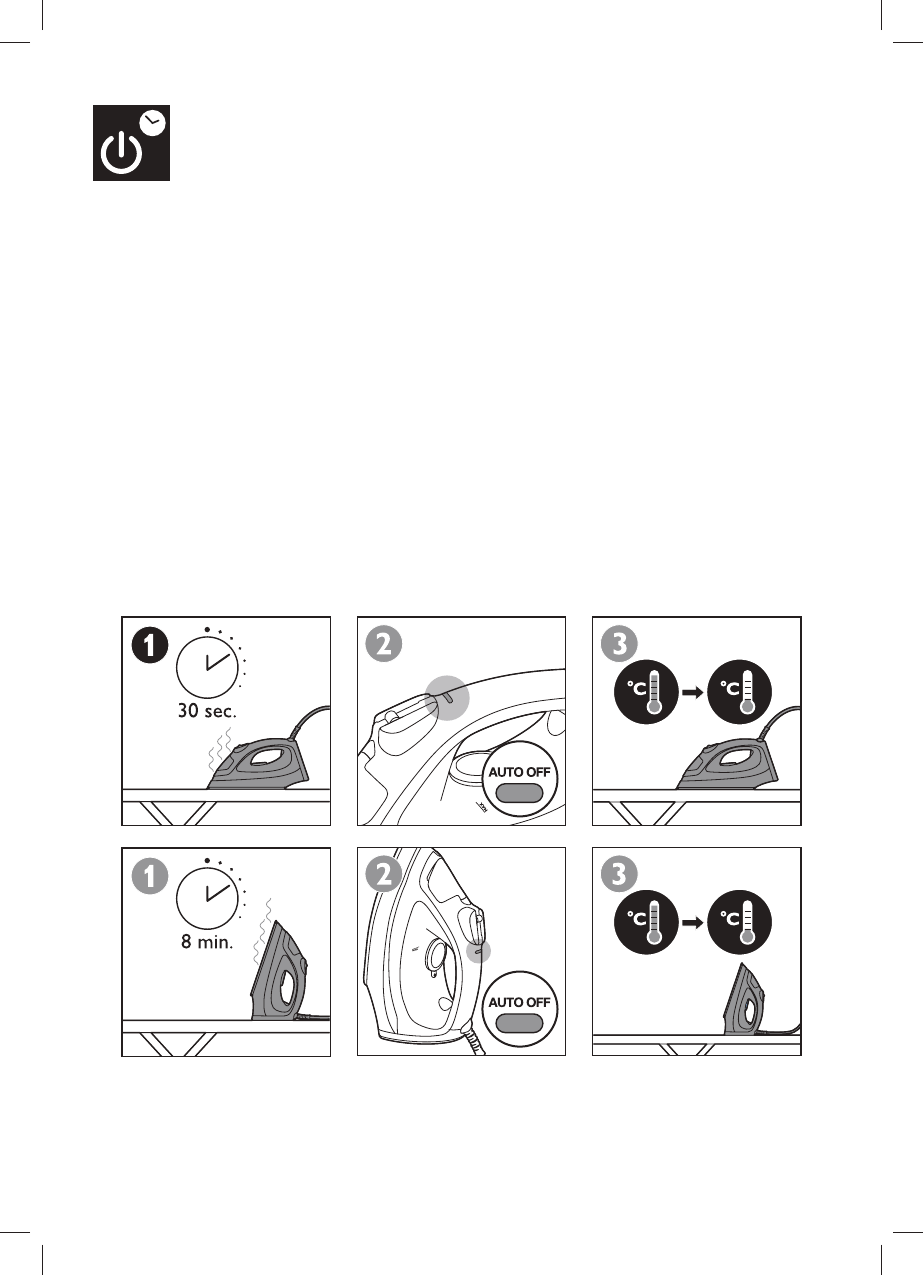 1
30 sec.

2
AUTO OFF

3
°C
°C

1
8 min.

2
AUTO OFF

3
°C
°C