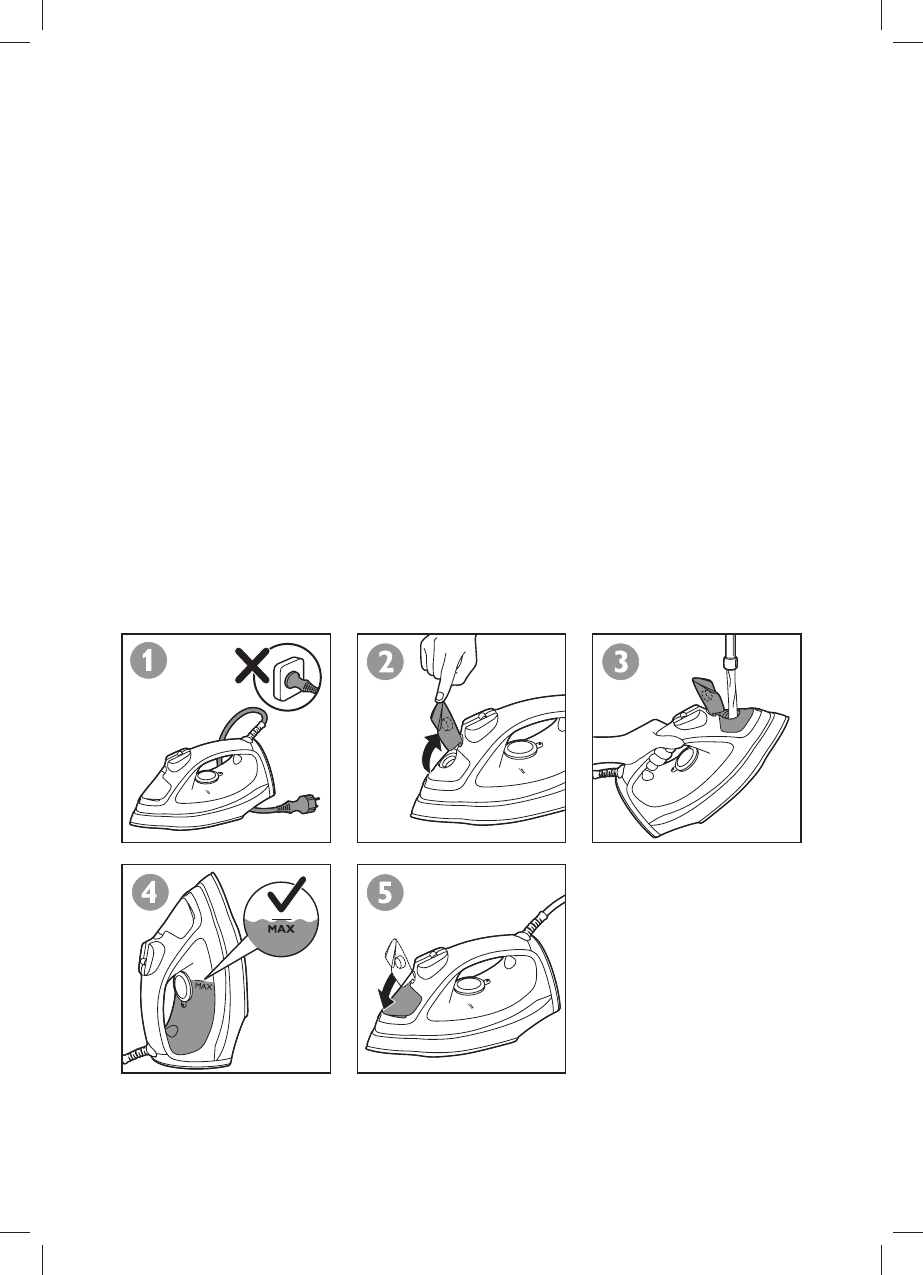 1

2

3

4

MAX

MAX

5