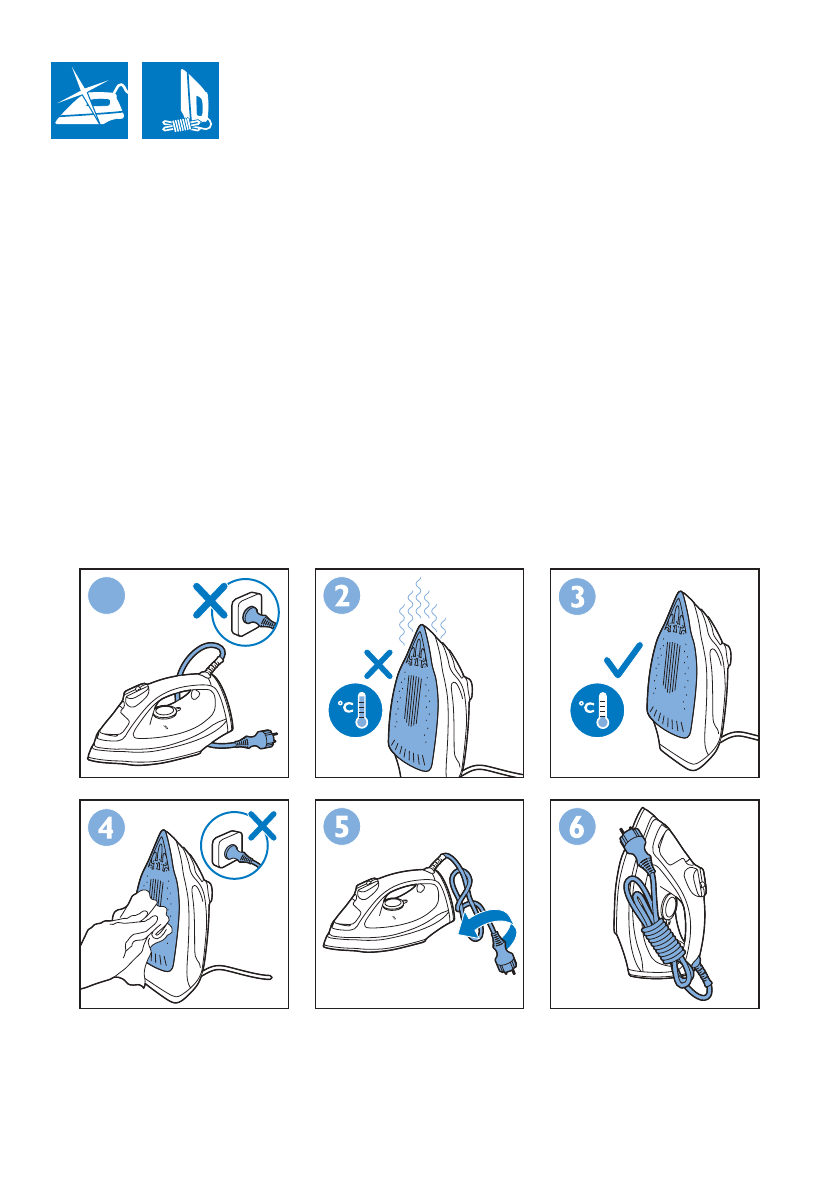 2

°C

3

°C

4

5

6