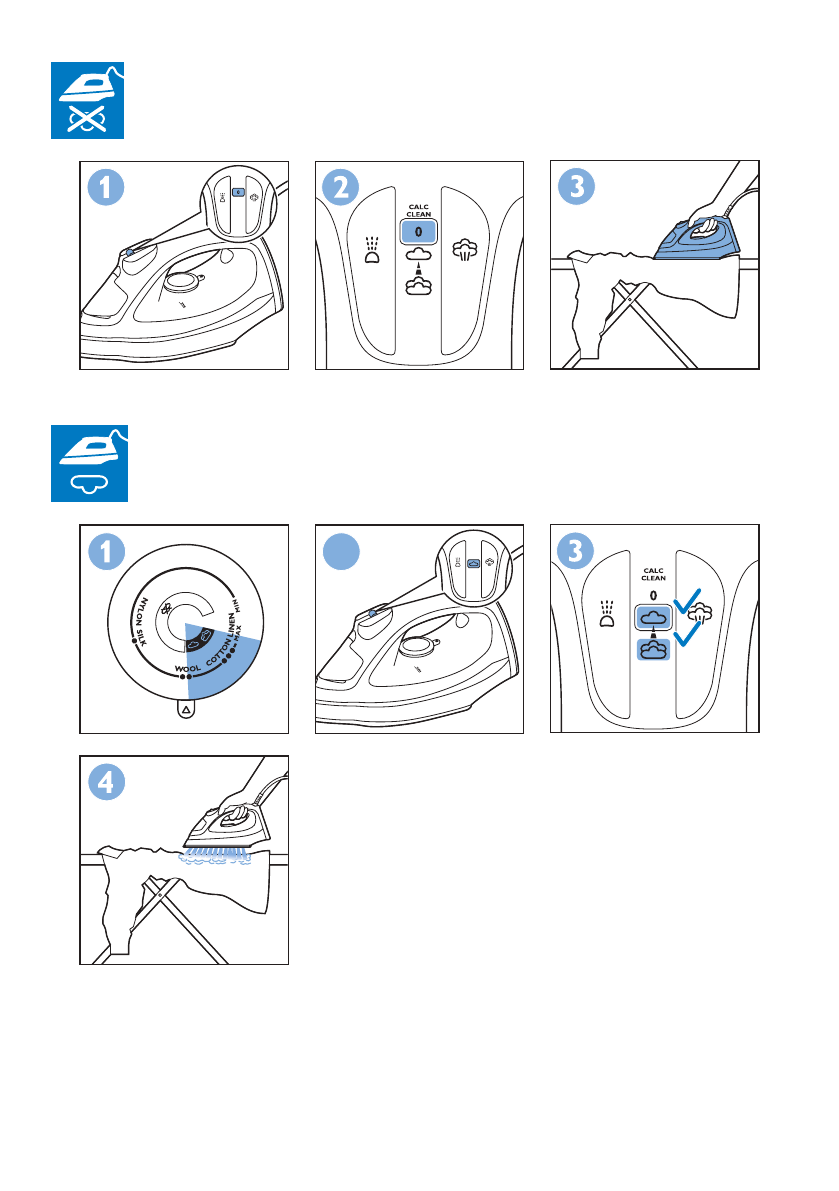 1

2

CALC
CLEAN
0

3

1

NYLON SILK
WOOL
COTTON LINEN
MAX
MIN

3

CALC
CLEAN
0

4