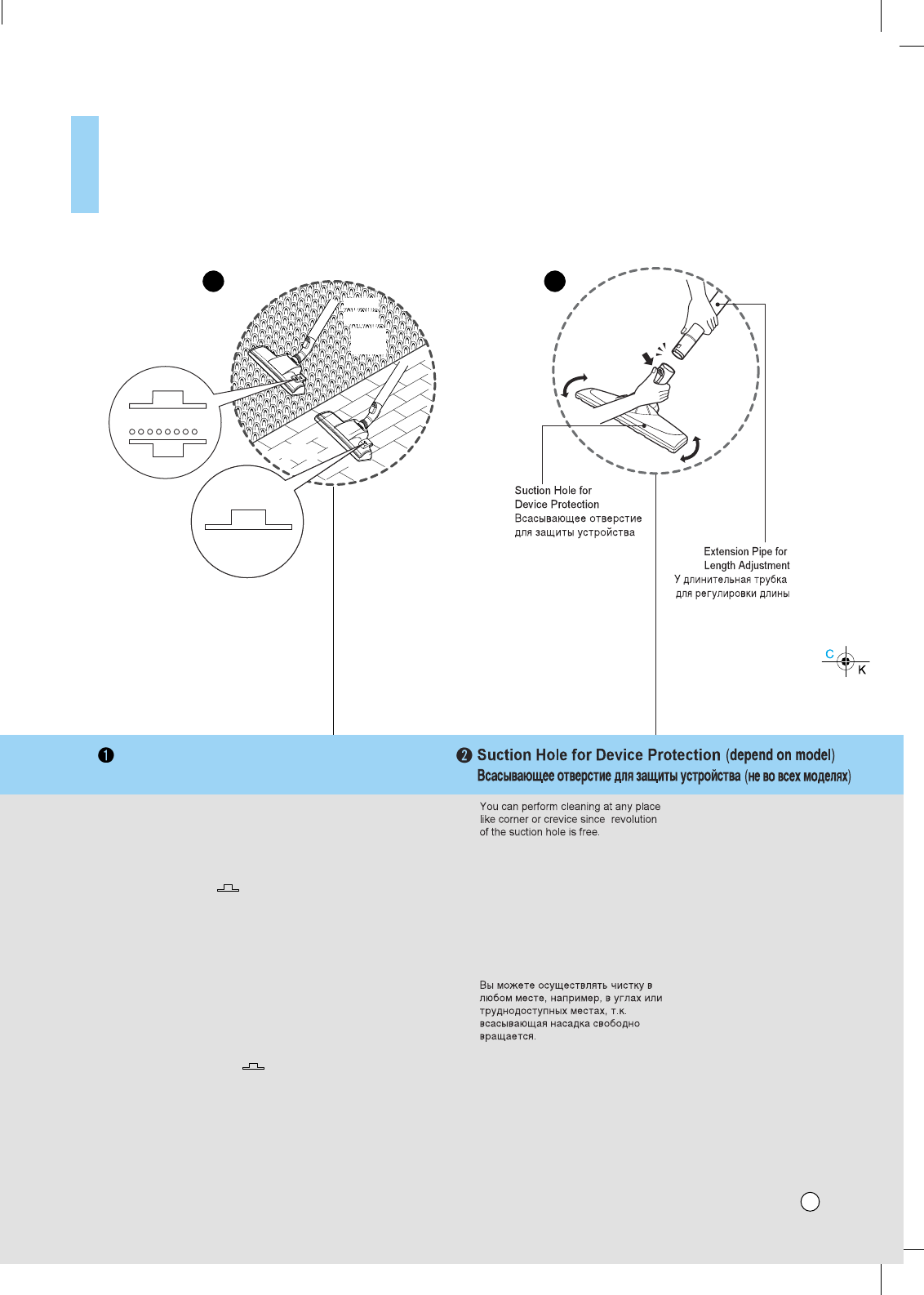 Suction Hole for Device Protection
Всасывающее отверстие для защиты устройства

Extension Pipe for Length Adjustment
У длинительная трубка для регулировки длины

C
K

❶

❷ Suction Hole for Device Protection (depend on model)
Всасывающее отверстие для защиты устройства (не во всех моделях)

You can perform cleaning at any place like corner or crevice since revolution of the suction hole is free.

Вы можете осуществлять чистку в любом месте, например, в углах или труднодоступных местах, т.к. всасывающая насадка свободно вращается.