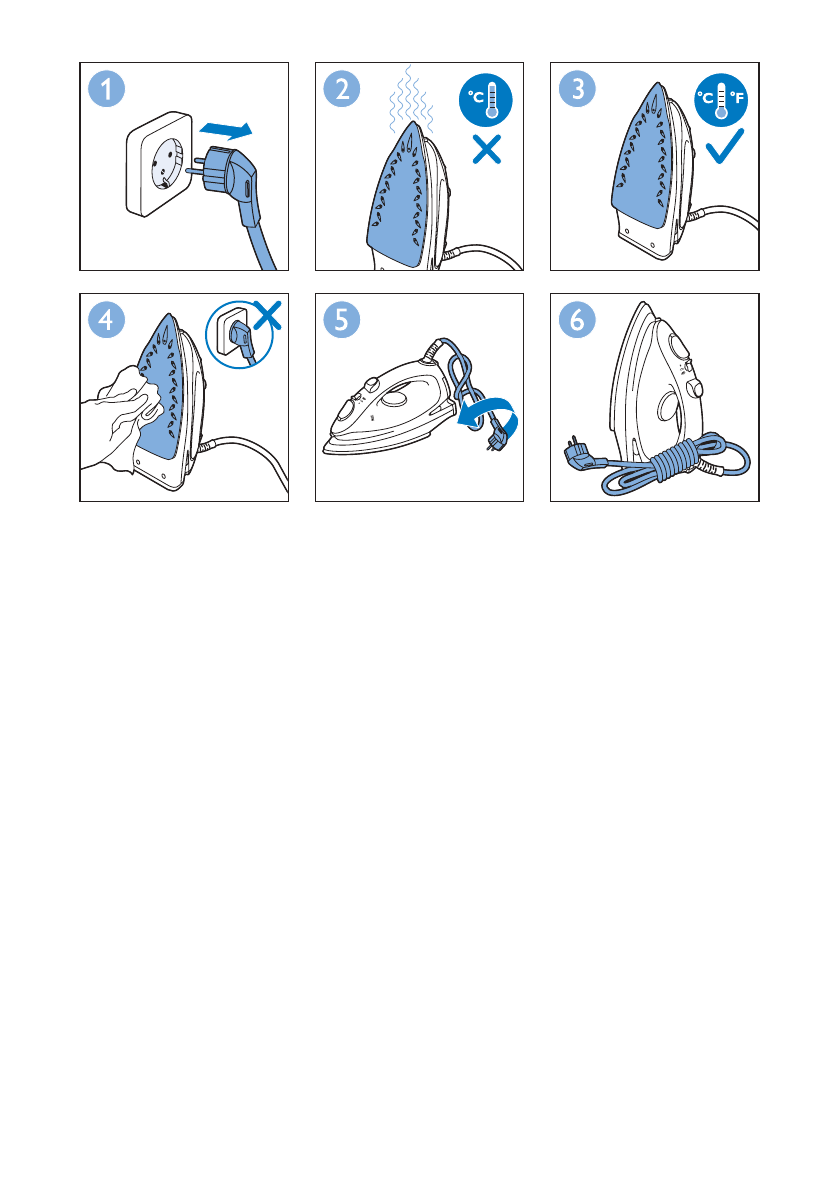 1

2

°C

3

°C °F

4

5

6