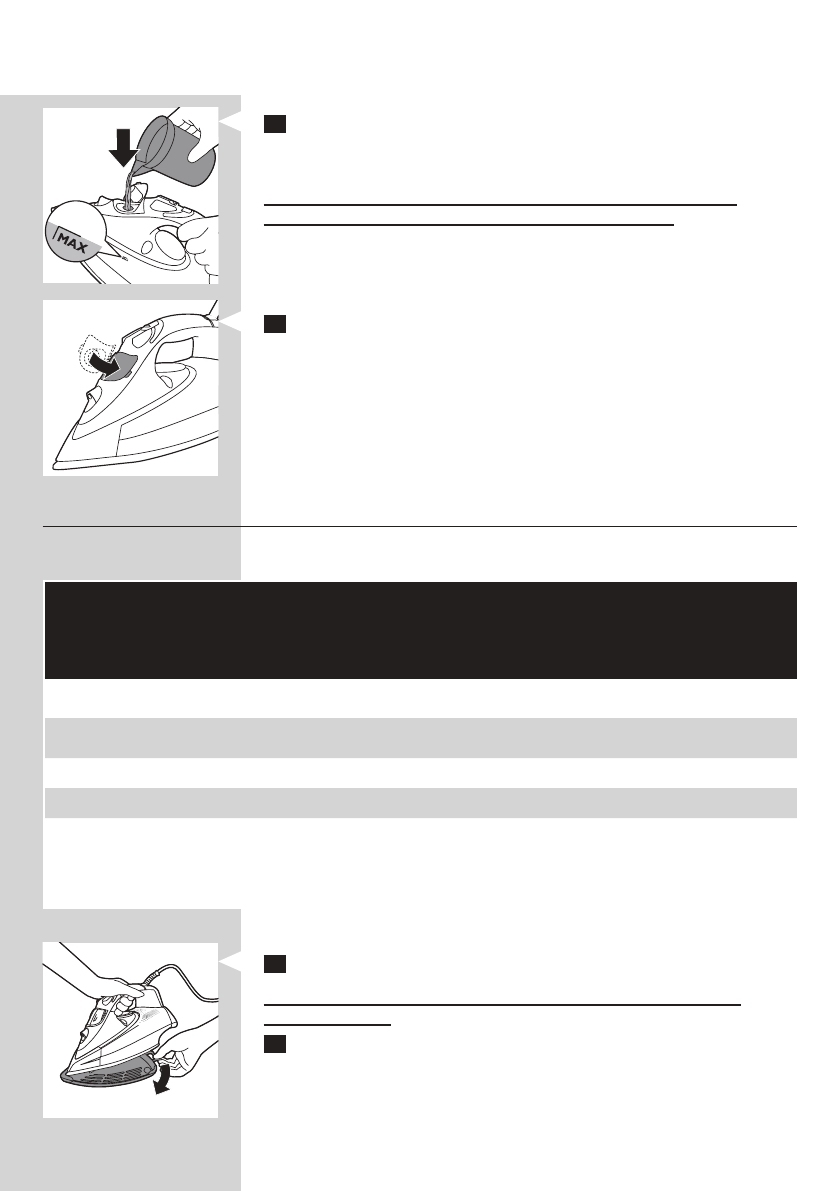 MAX