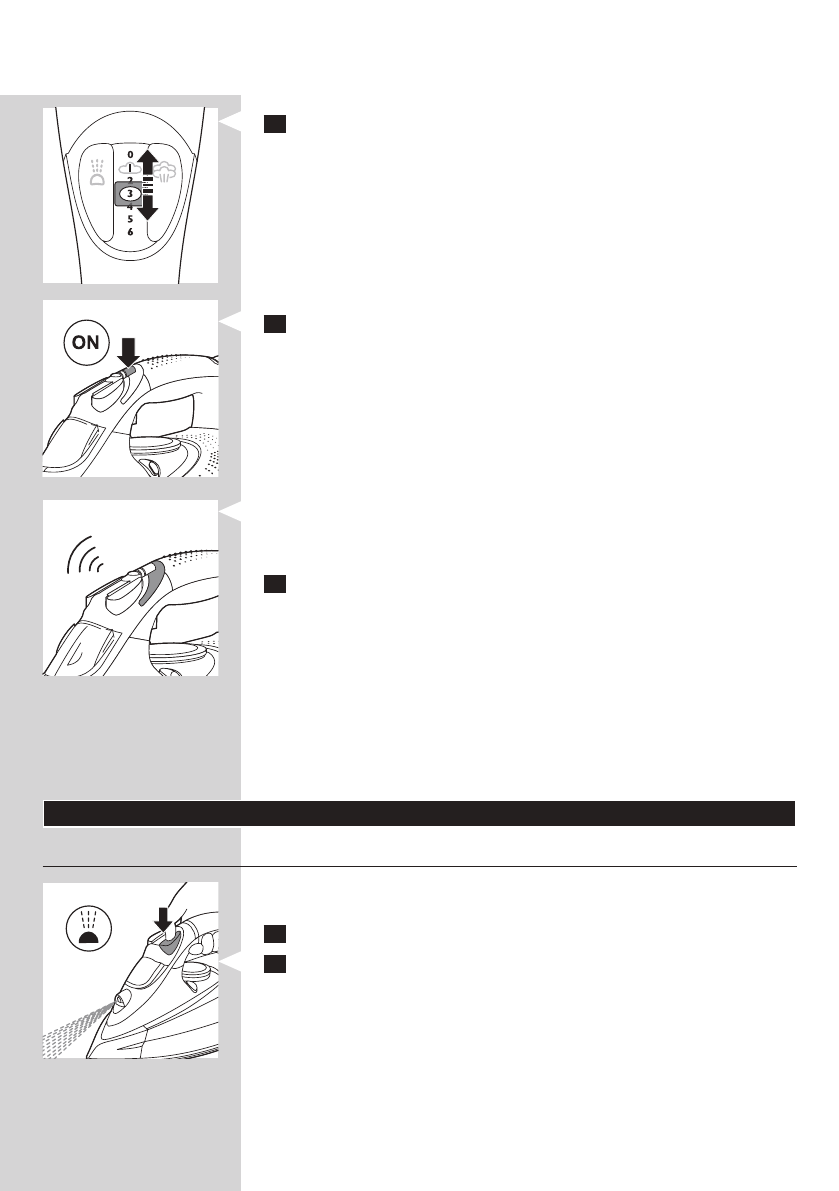 0
1
2
3
4
5
6

ON