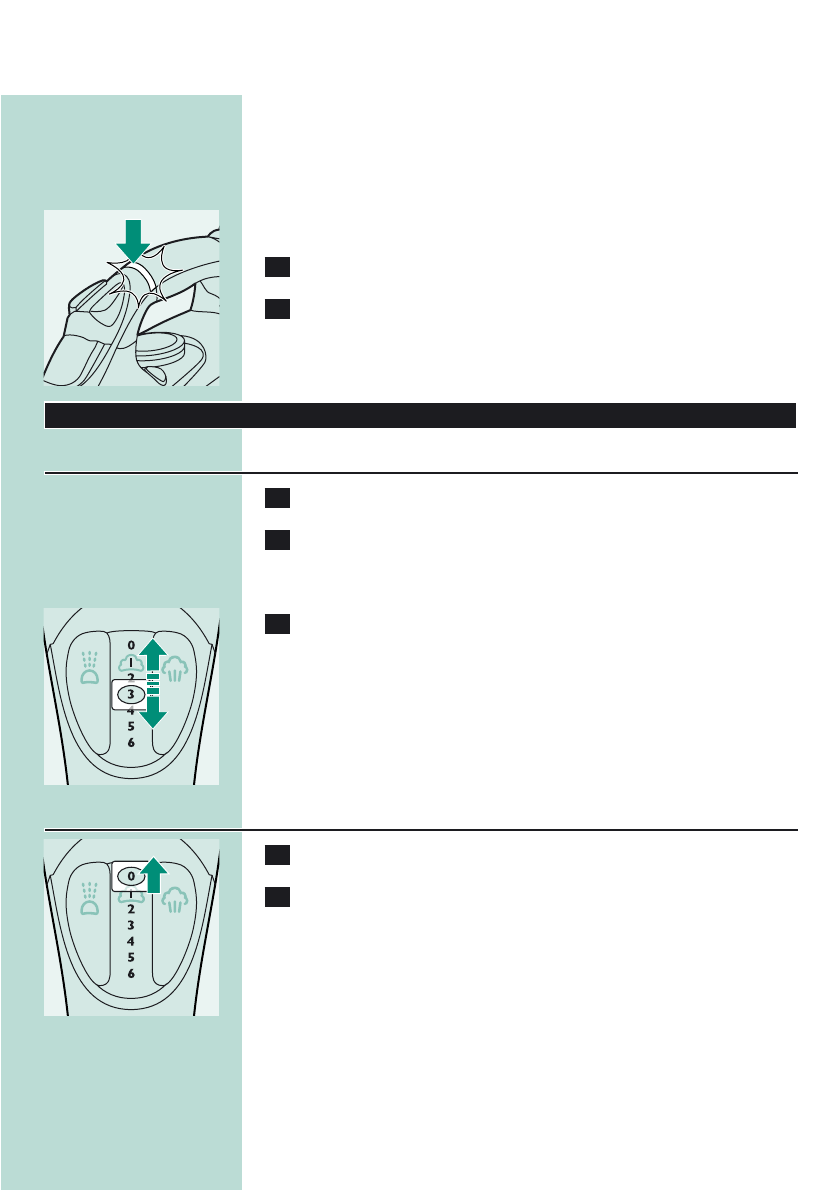 0
1
2
3
4
5
6

0
1
2
3
4
5
6