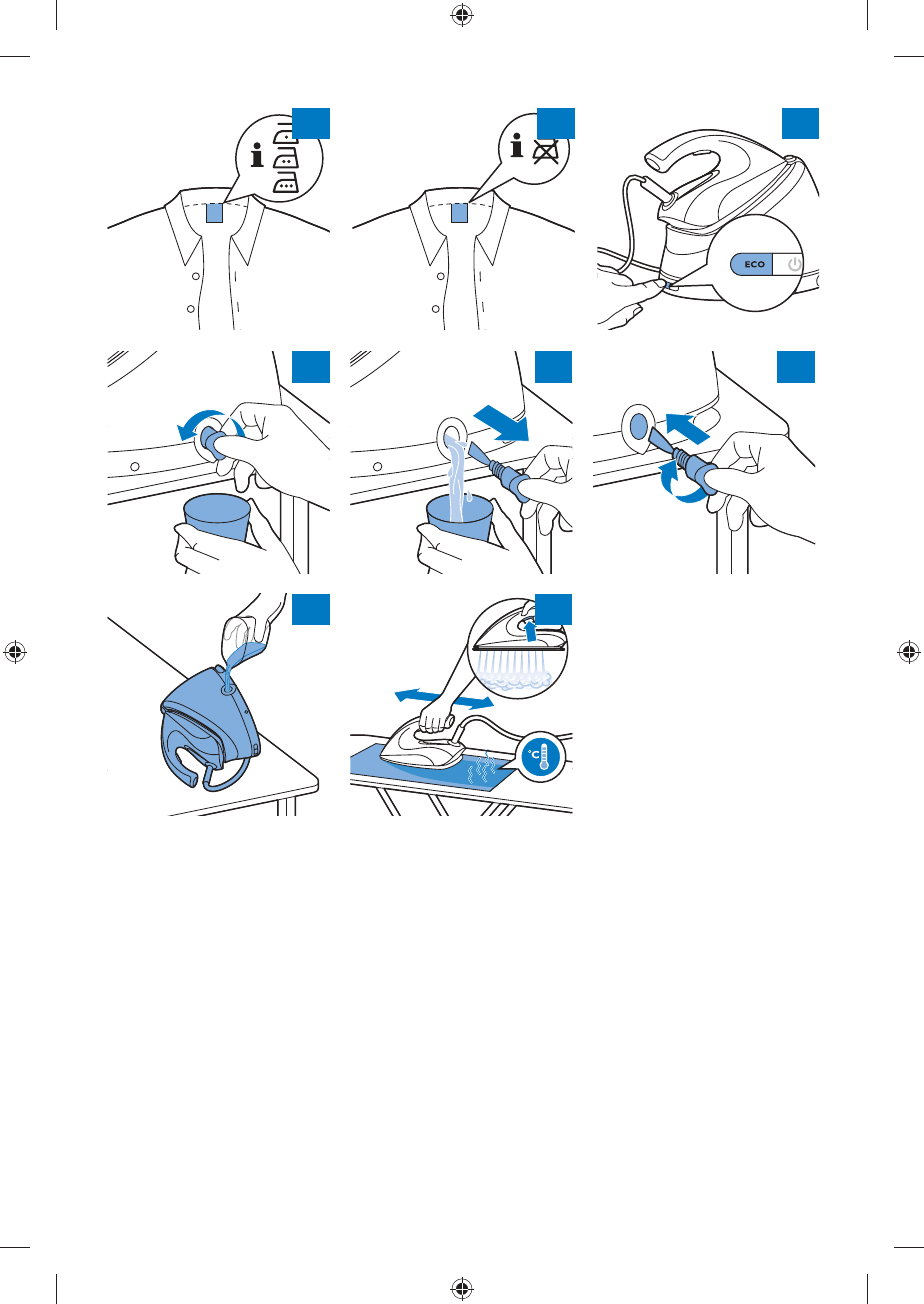 ECO

°C