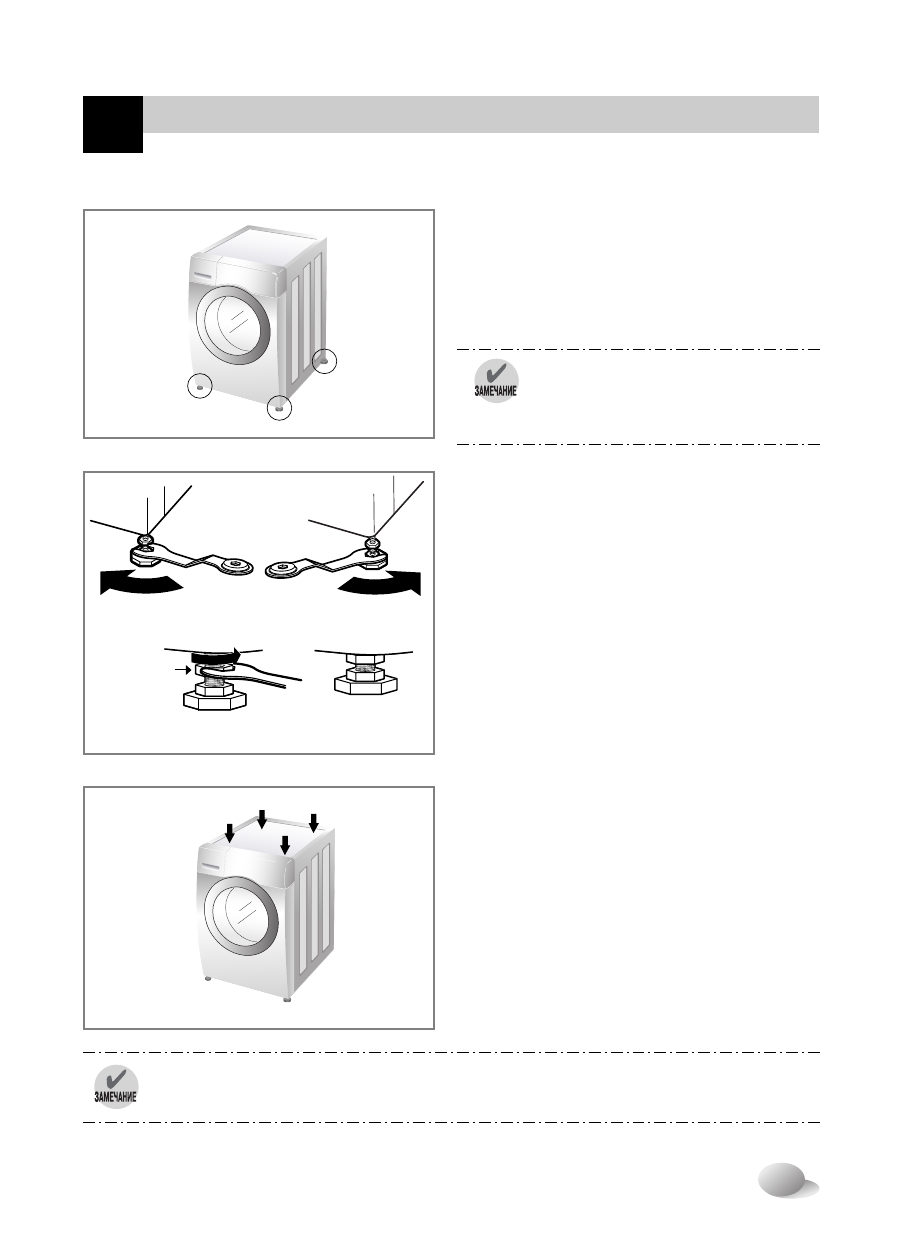 ЗАМЕЧАНИЕ

ЗАМЕЧАНИЕ