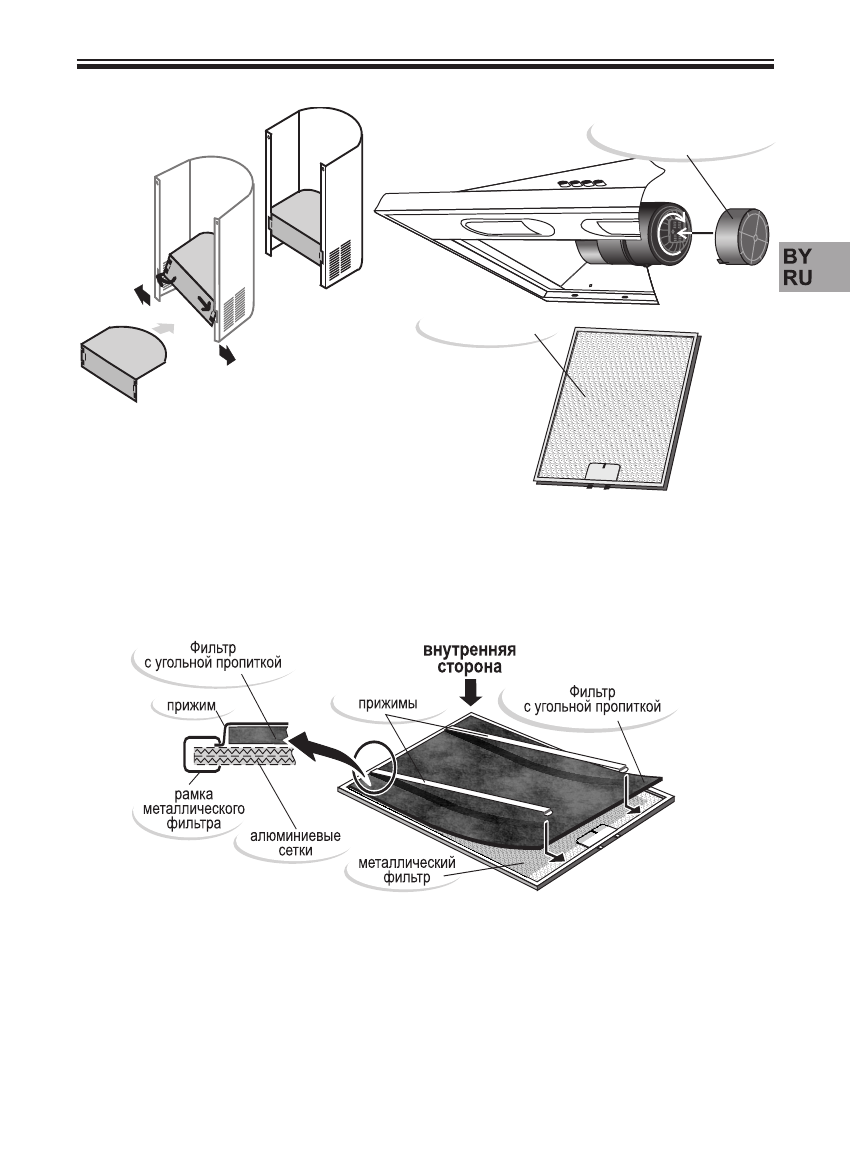 BY
RU

Фильтр
с угольной пропиткой

внутренняя
сторона

прижим

прижимы

Фильтр
с угольной пропиткой

рамка
металлического
фильтра

алюминиевые
сетки

металлический
фильтр