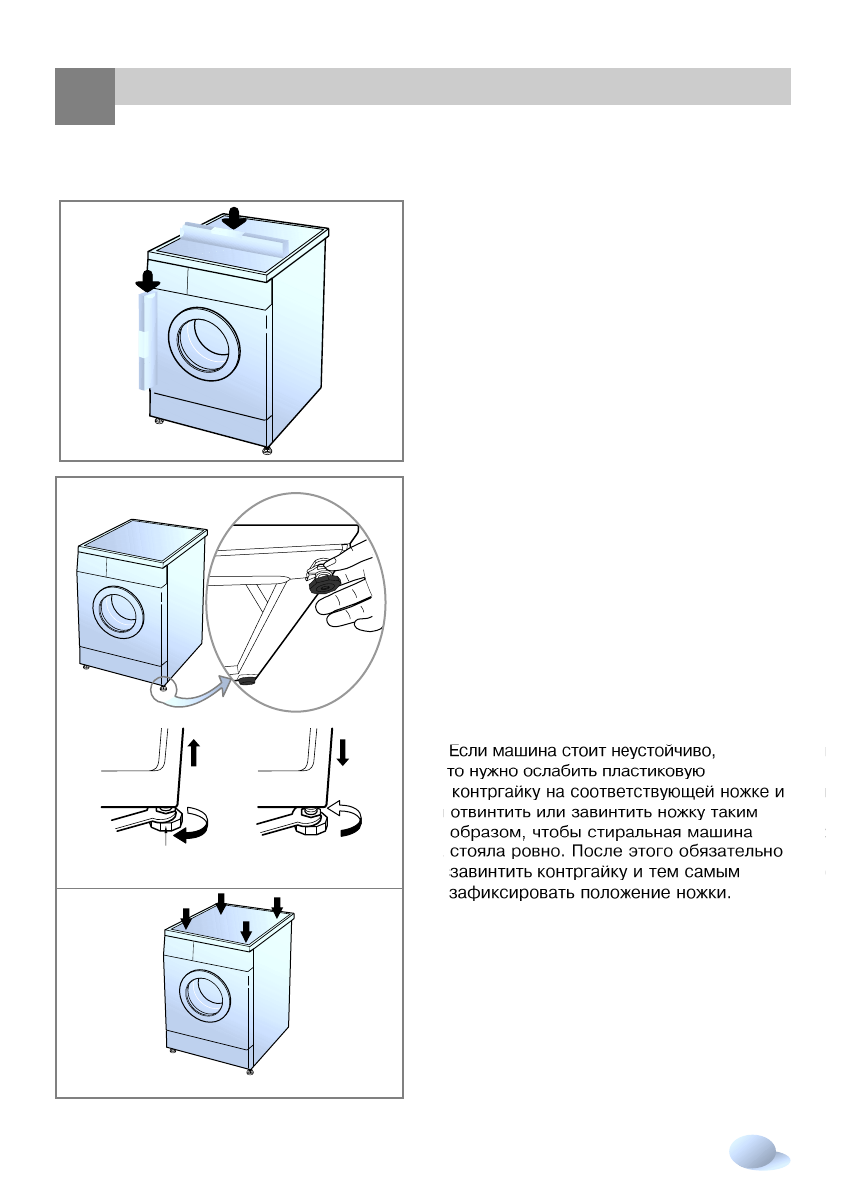 Если машина стоит неустойчиво, то нужно ослабить пластиковую контргайку на соответствующей ножке и отвинтить или завинтить ножку таким образом, чтобы стиральная машина стояла ровно. После этого обязательно завинтить контргайку и тем самым зафиксировать положение ножки.