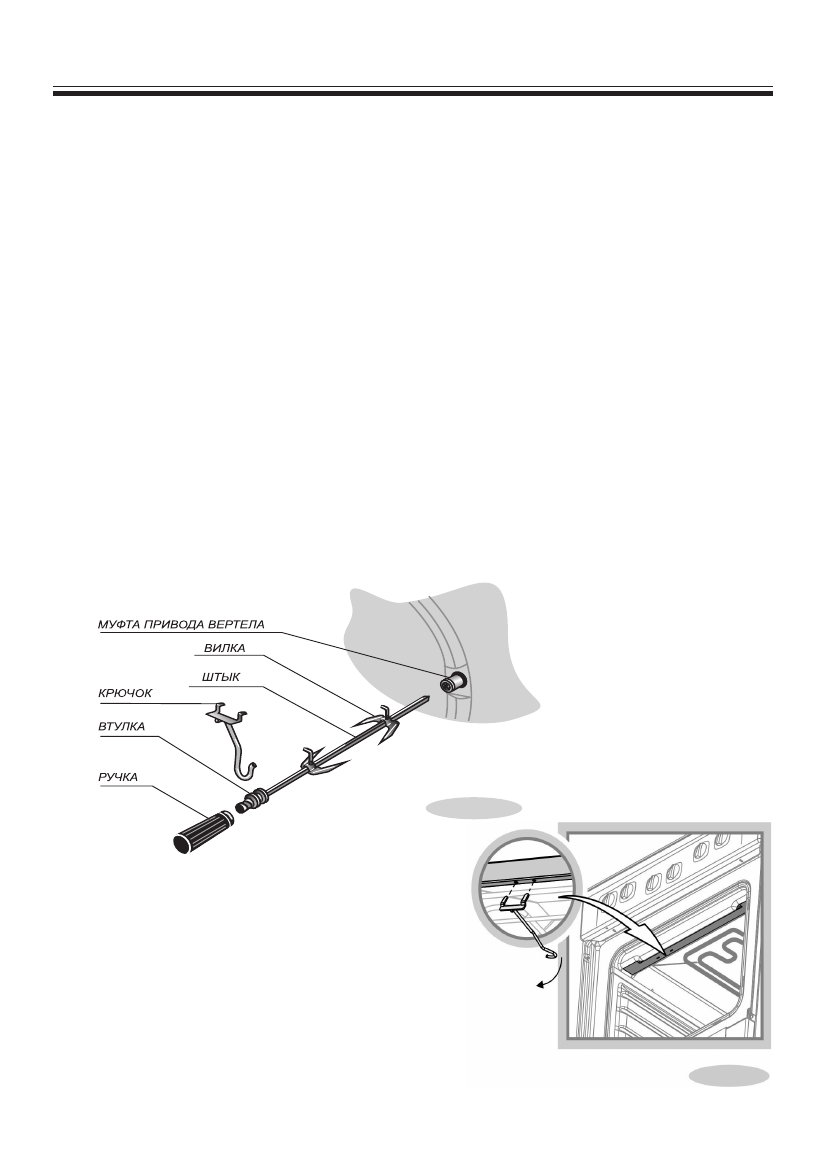 МУФТА ПРИВОДА ВЕРТЕЛА
ВИЛКА
ШТЫК
КРЮЧОК
ВТУЛКА
РУЧКА