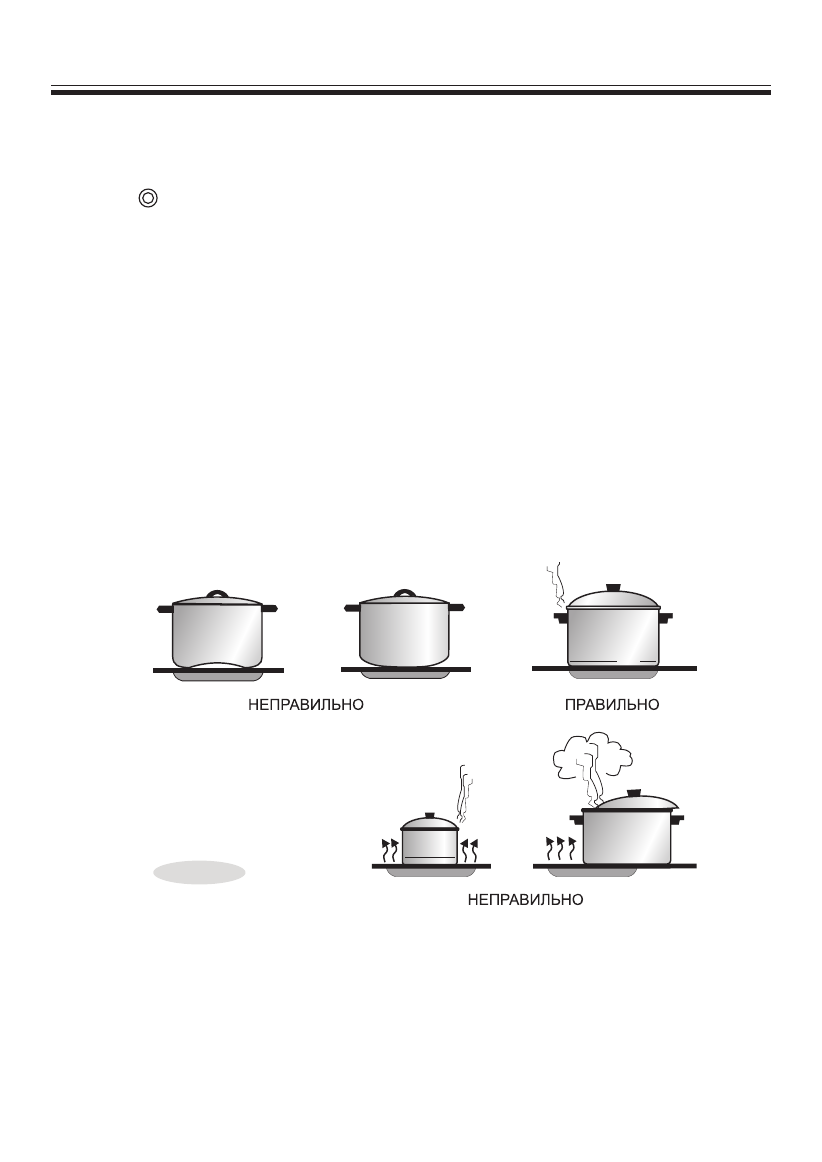 НЕПРАВИЛЬНО

ПРАВИЛЬНО

НЕПРАВИЛЬНО