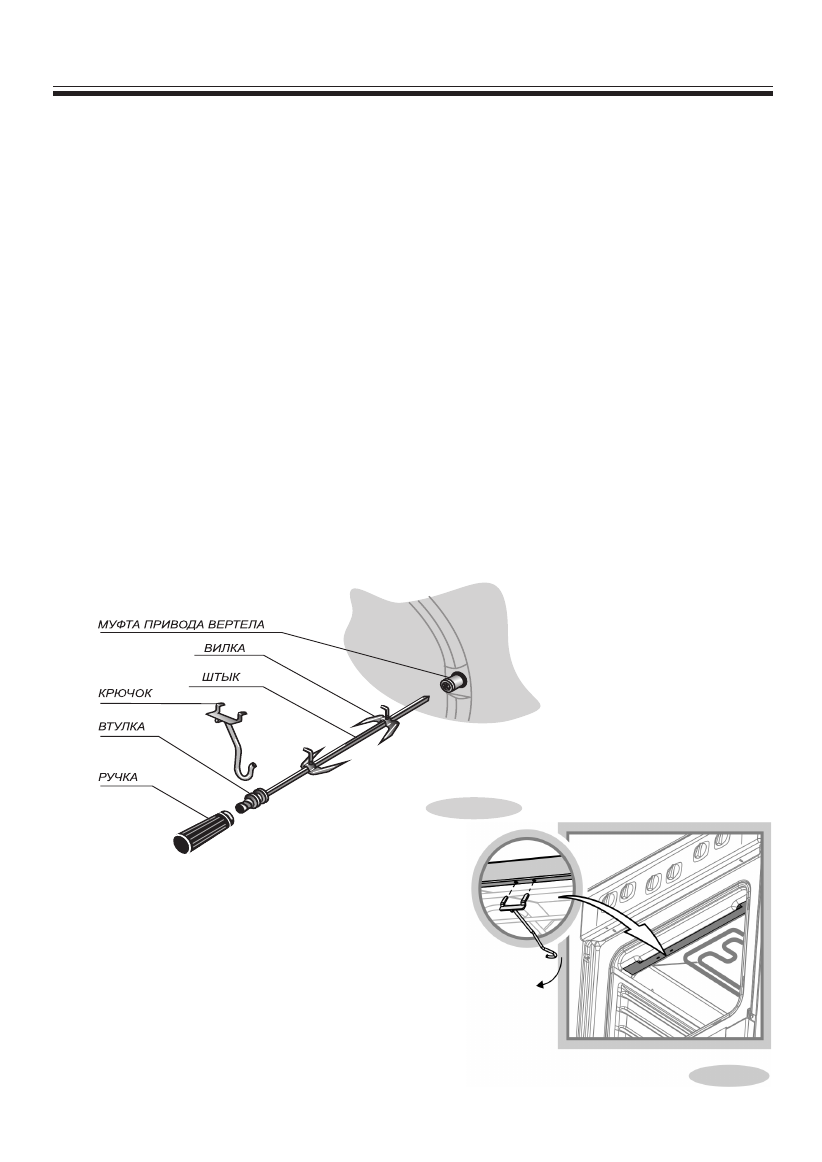 МУФТА ПРИВОДА ВЕРТЕЛА
ВИЛКА
ШТЫК
КРЮЧОК
ВТУЛКА
РУЧКА