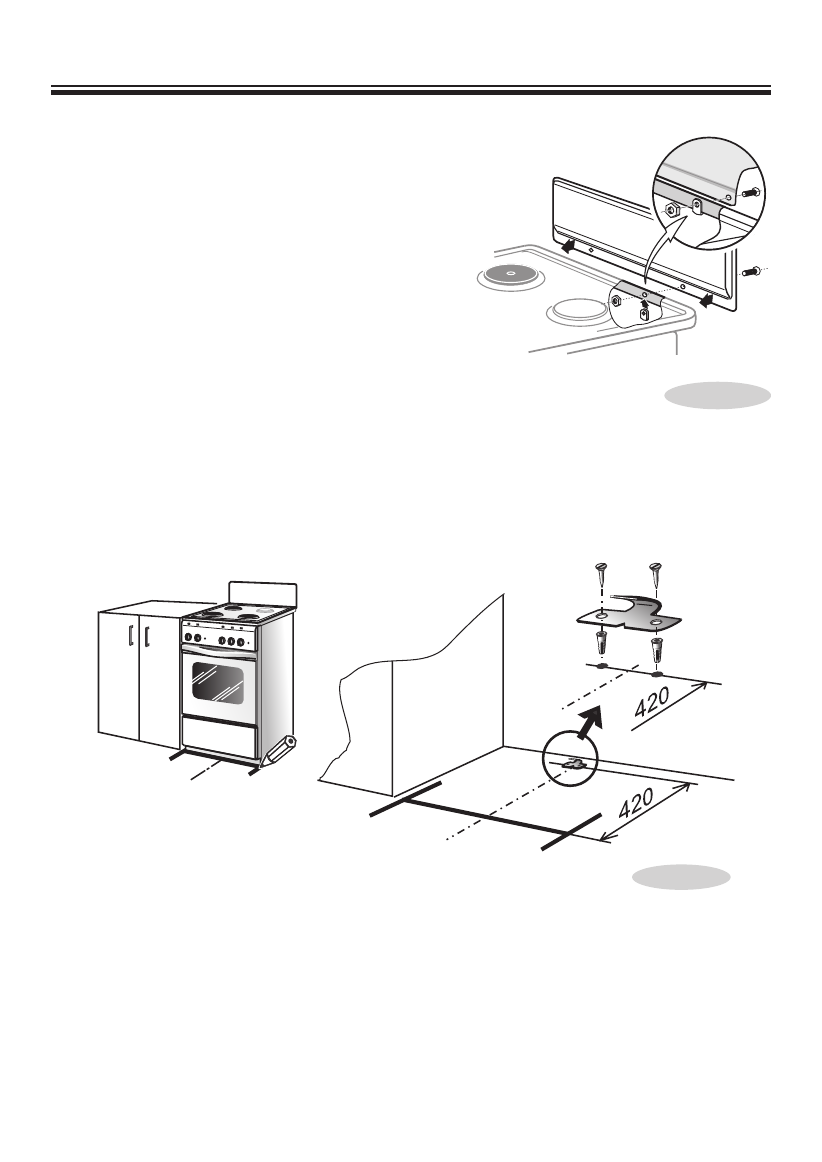 420

420