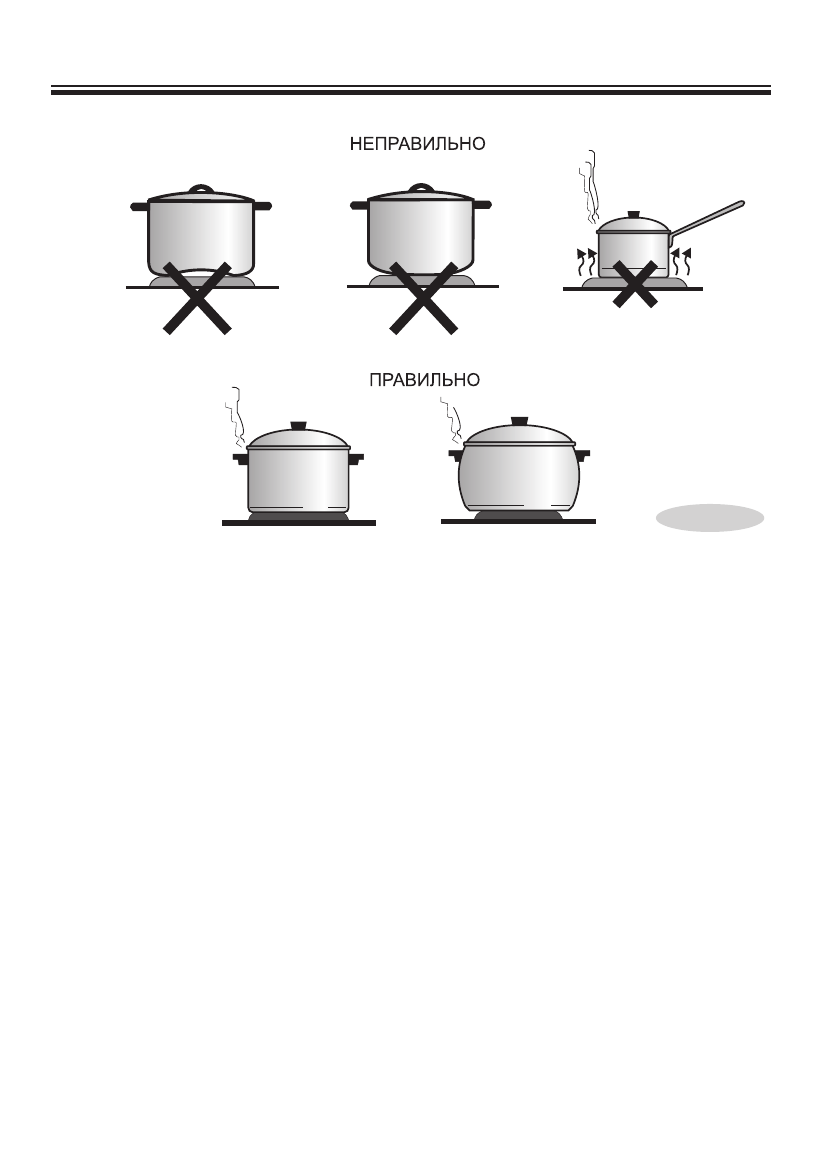 НЕПРАВИЛЬНО

ПРАВИЛЬНО