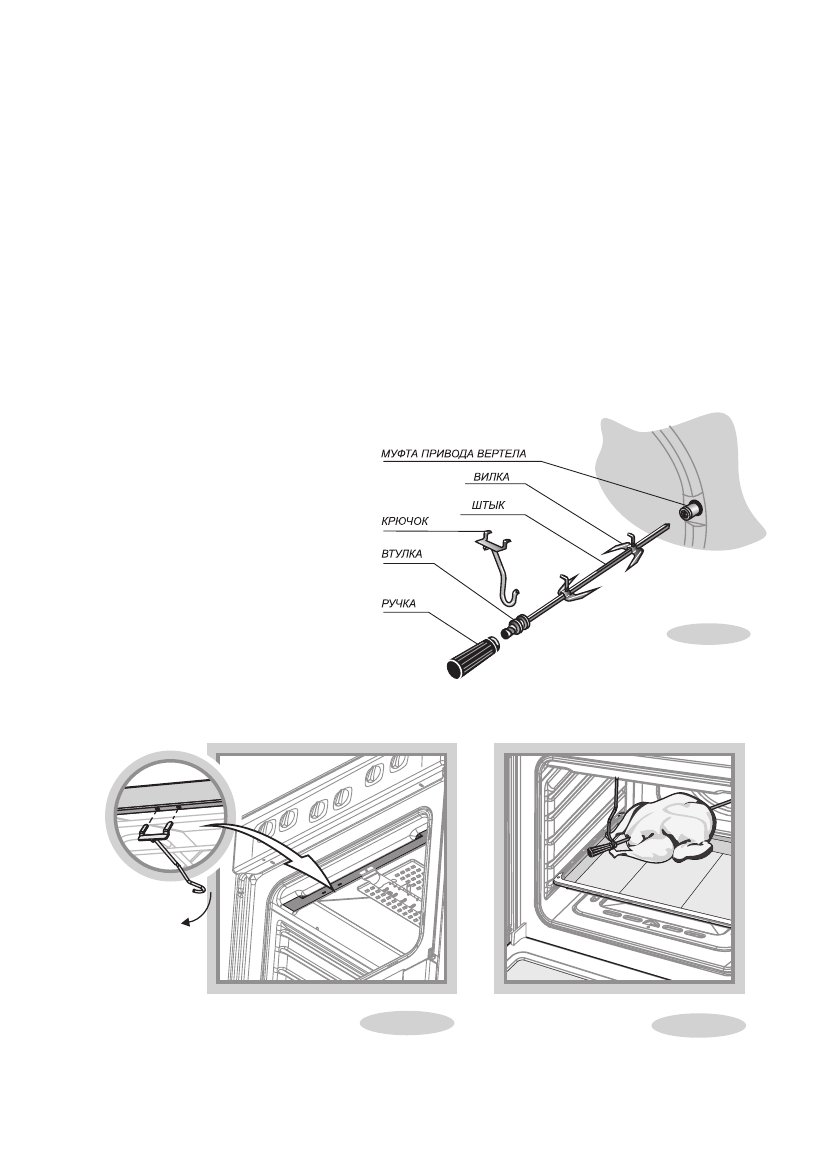 МУФТА ПРИВОДА ВЕРТЕЛА
ВИЛКА
ШТЫК
КРЮЧОК
ВТУЛКА
РУЧКА