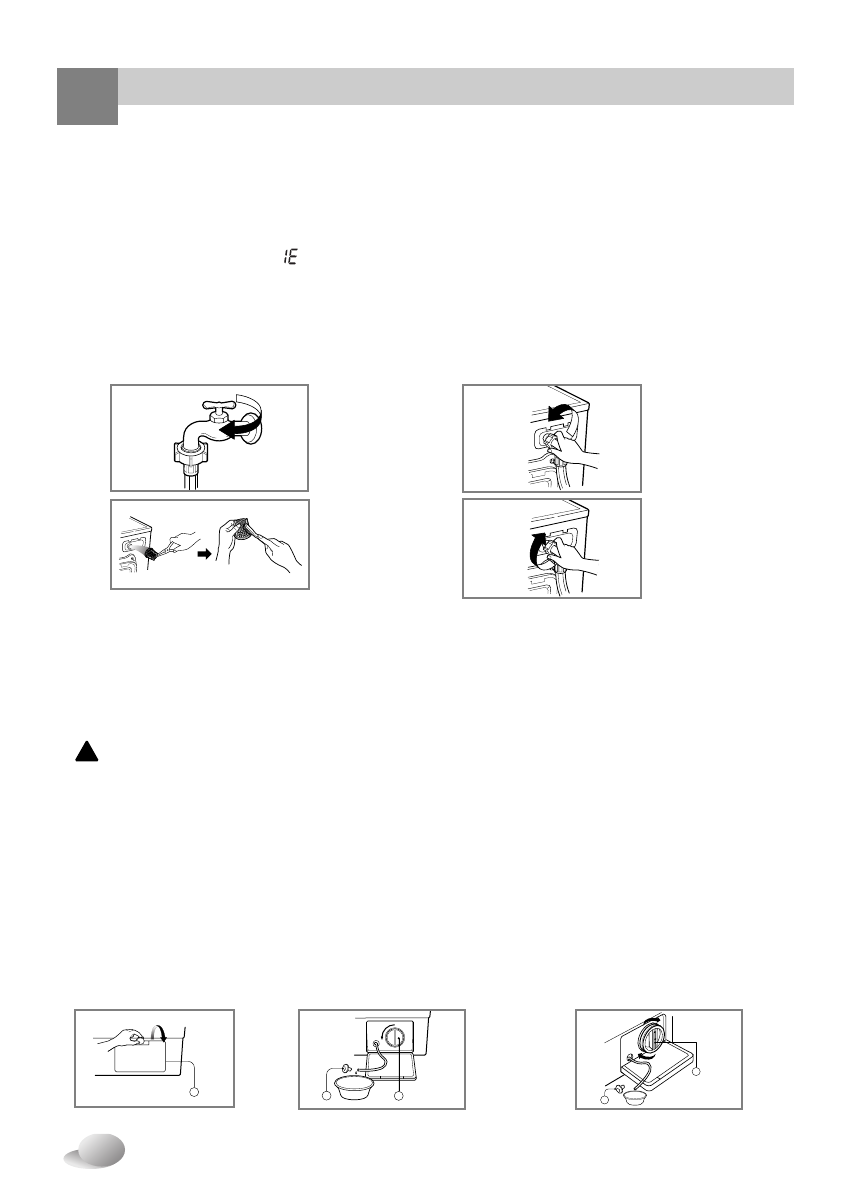 IE