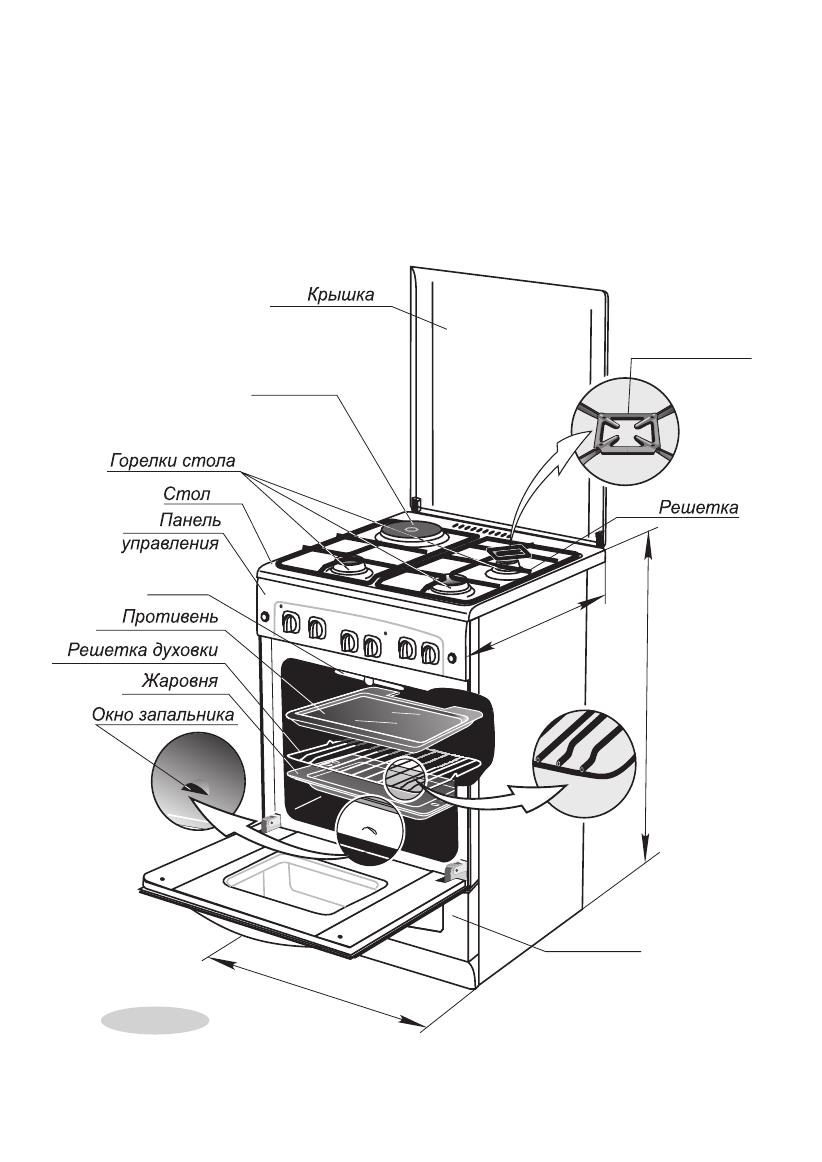 Крышка

Горелки стола

Стол

Панель управления

Решетка

Противень

Решетка духовки

Жаровня

Окно запальника