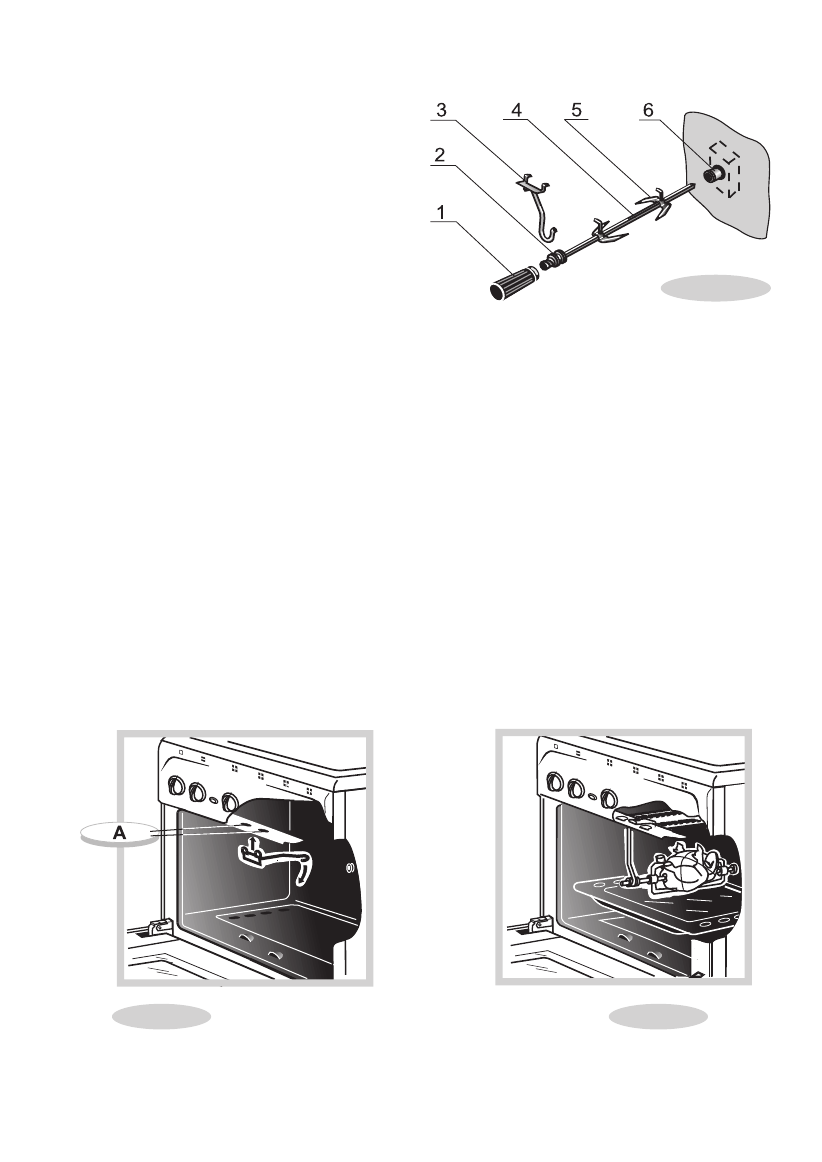 3
4
5
6
2
1

A