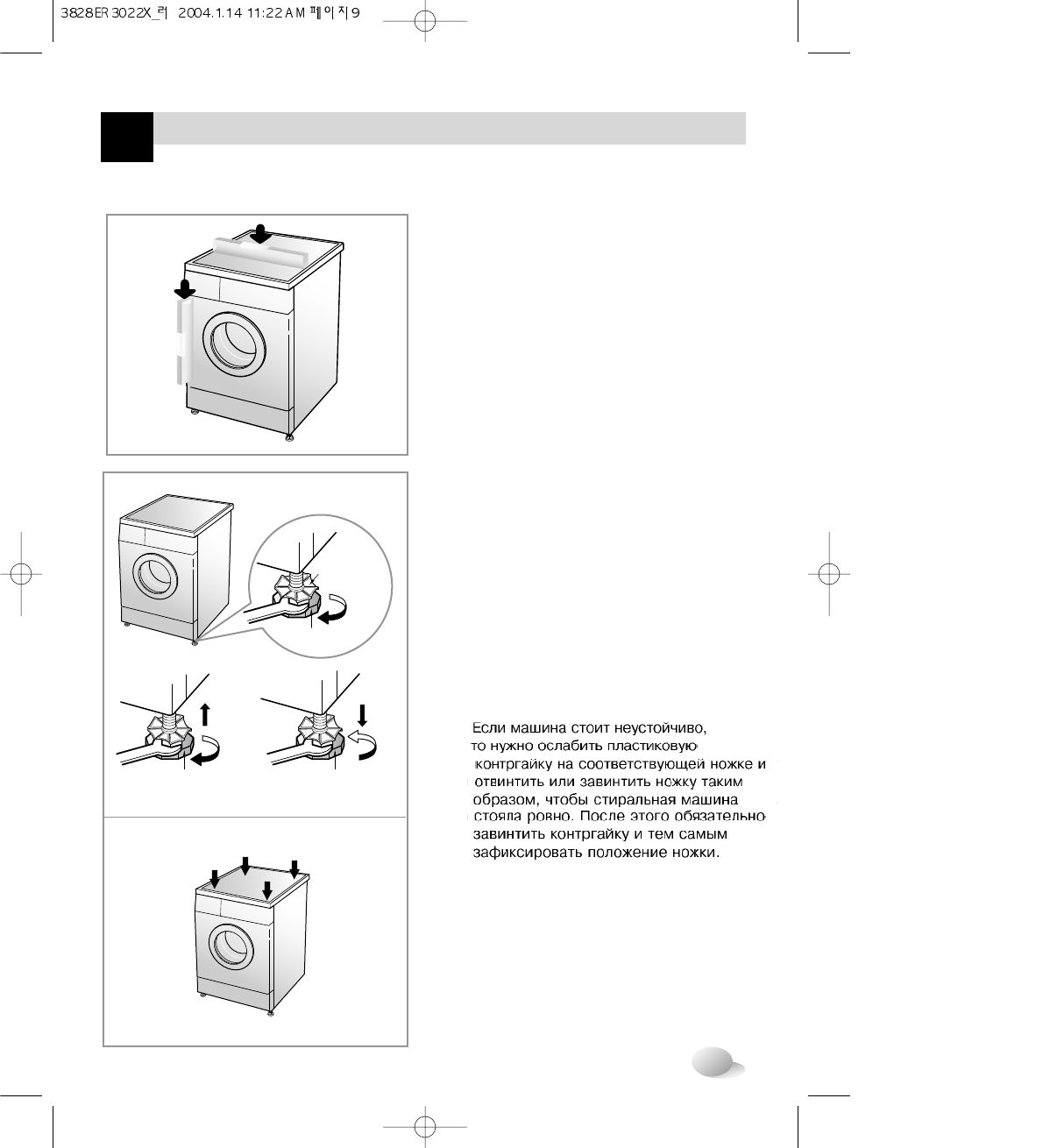 3828ER3022X_러 2004.1.14 11:22 AM 페이지9

Если машина стоит неустойчиво, то нужно ослабить пластиковую контргайку на соответствующей ножке и отвинтить или завинтить ножку таким образом, чтобы стиральная машина стояла ровно. После этого обязательно завинтить контргайку и тем самым зафиксировать положение ножки.