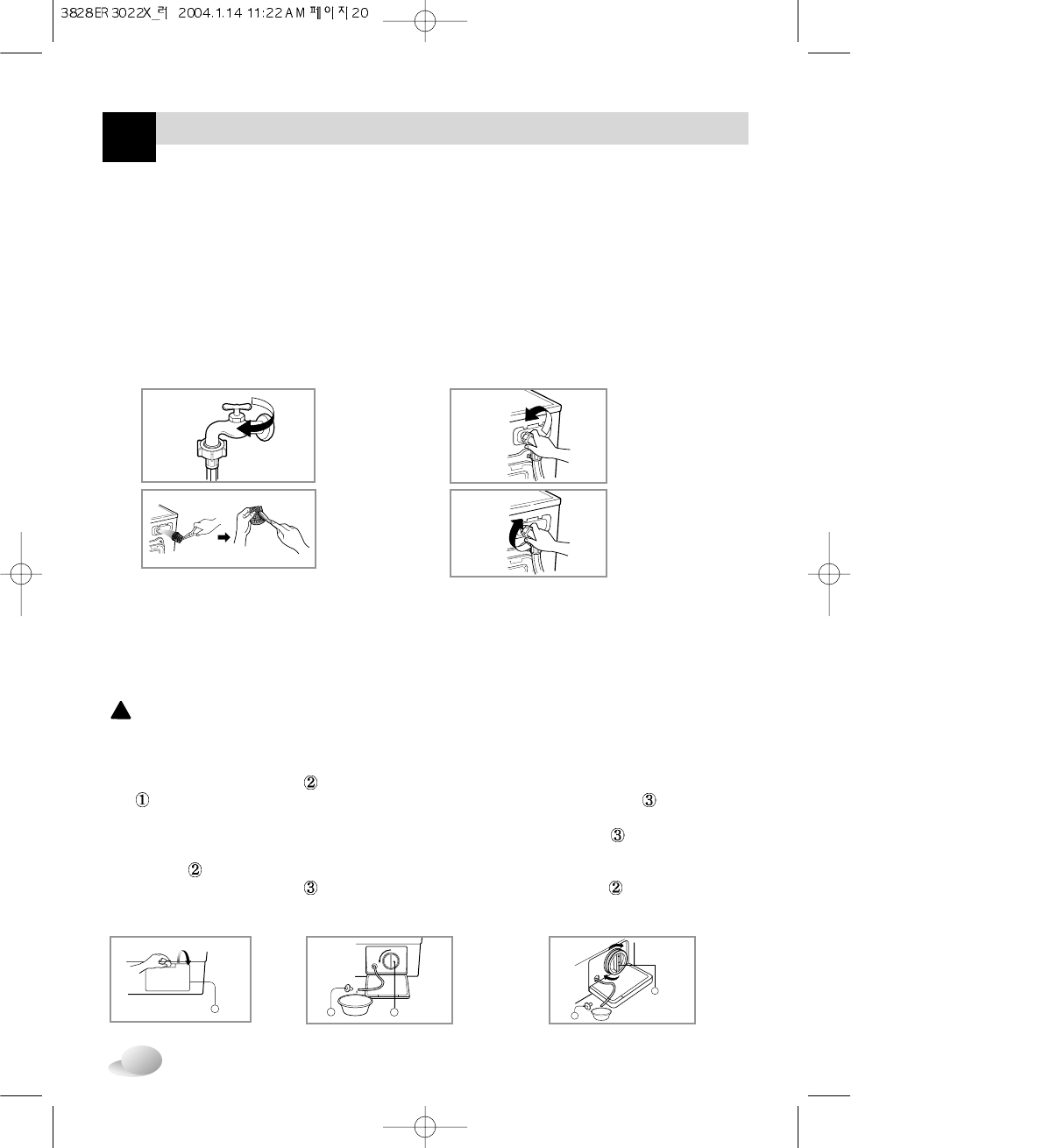 3828ER3022X_러 2004.1.14 11:22 AM 페이지20

②
① ③
③
②
③ ②