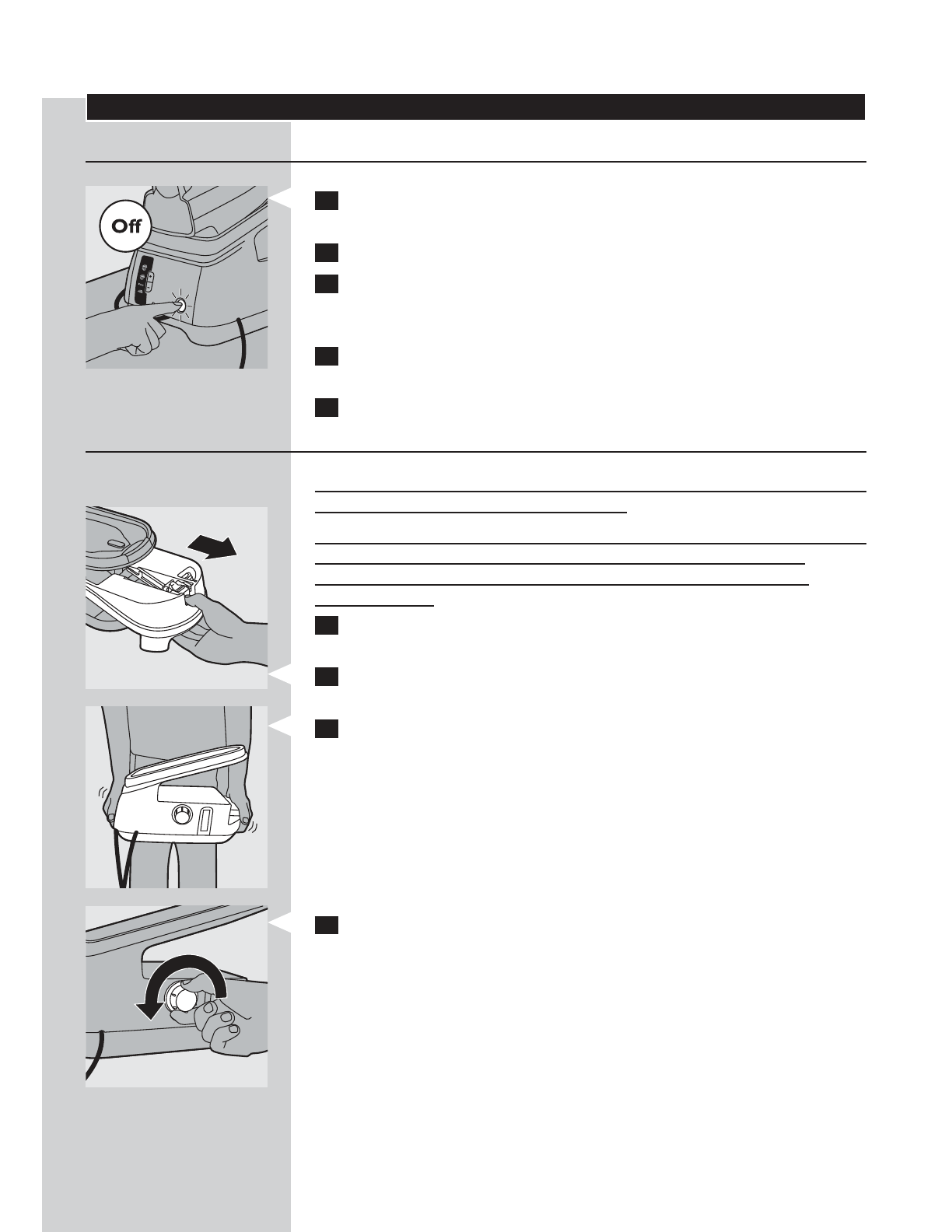 Off