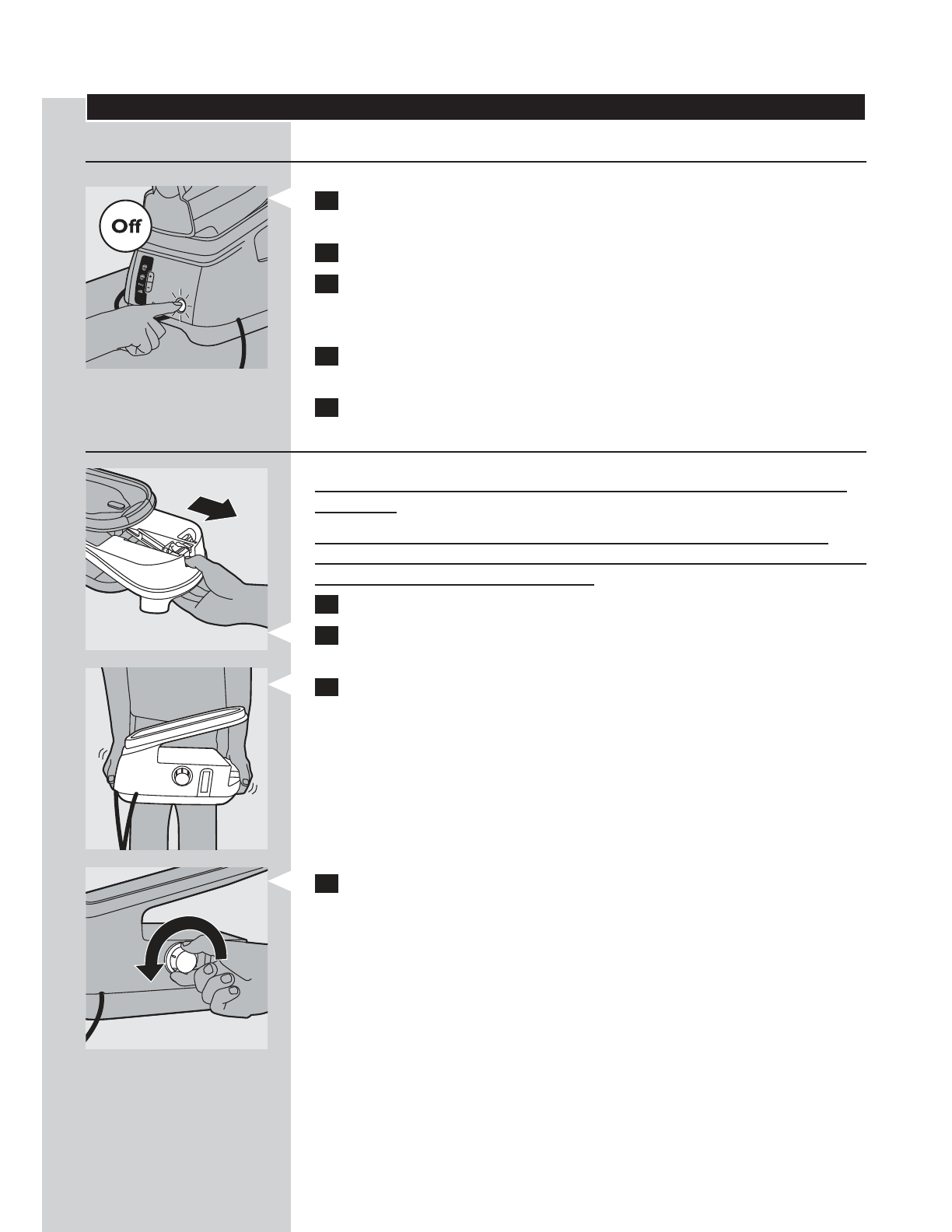 Off