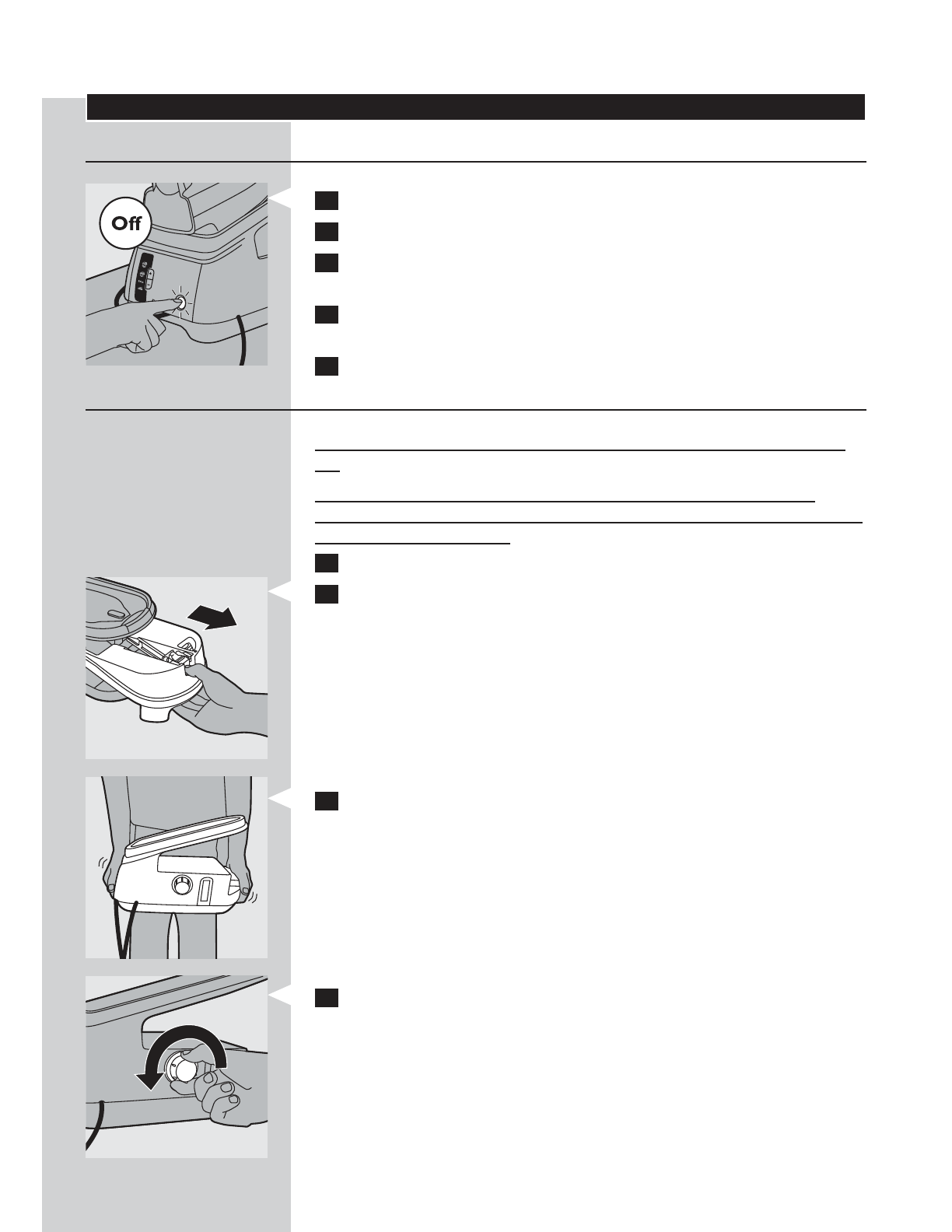 Off