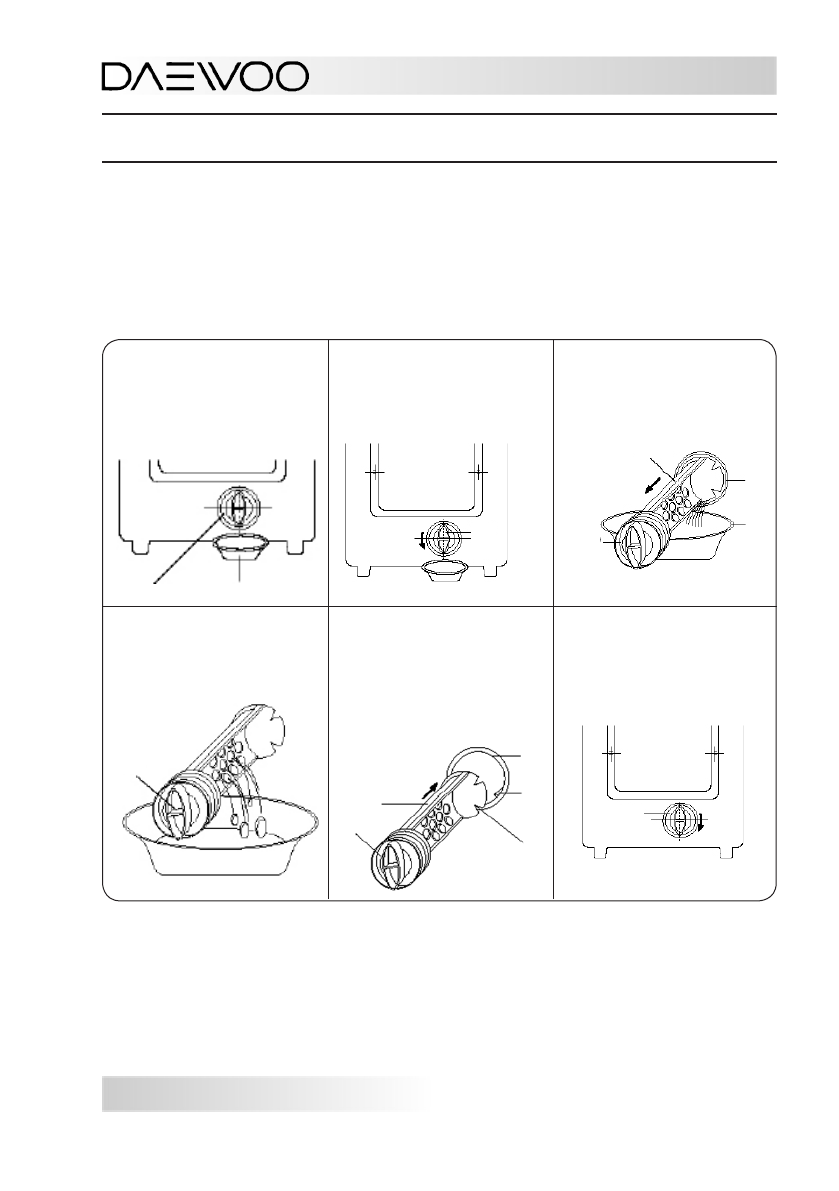 DAEWOO