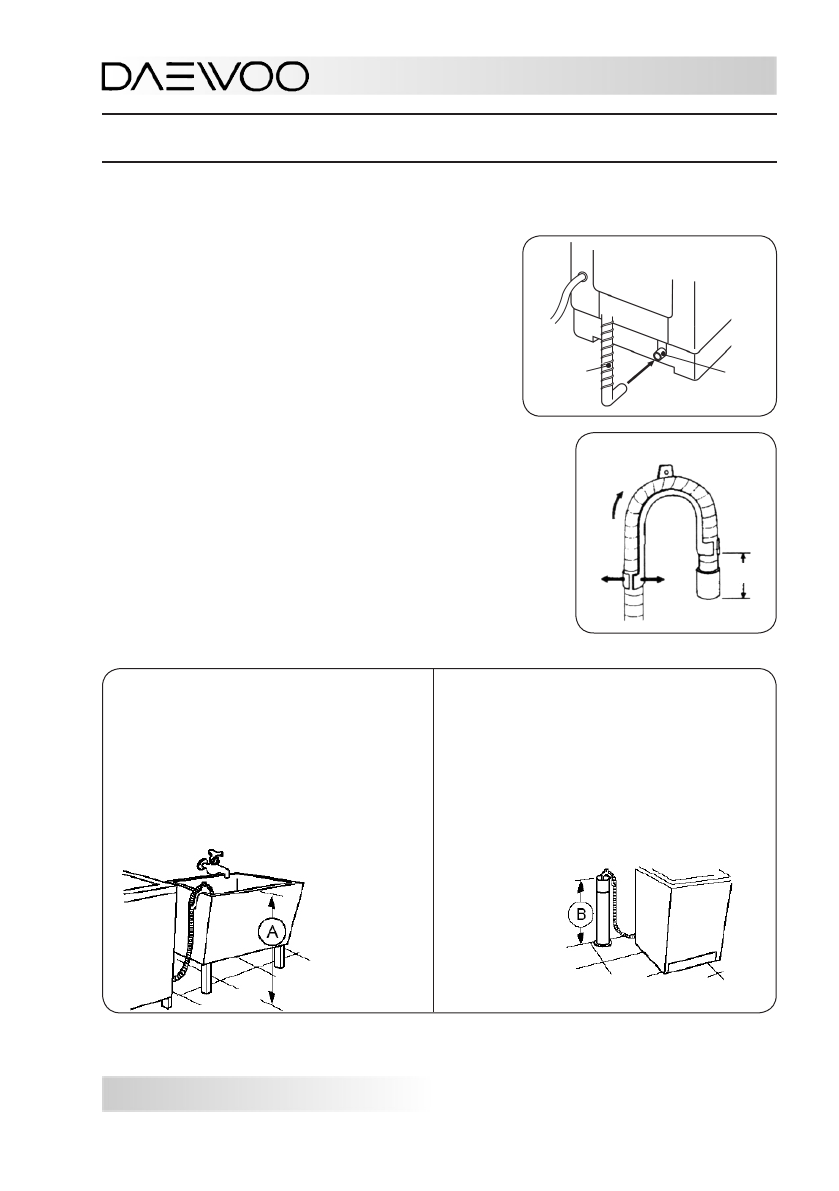 DAEWOO

A

B