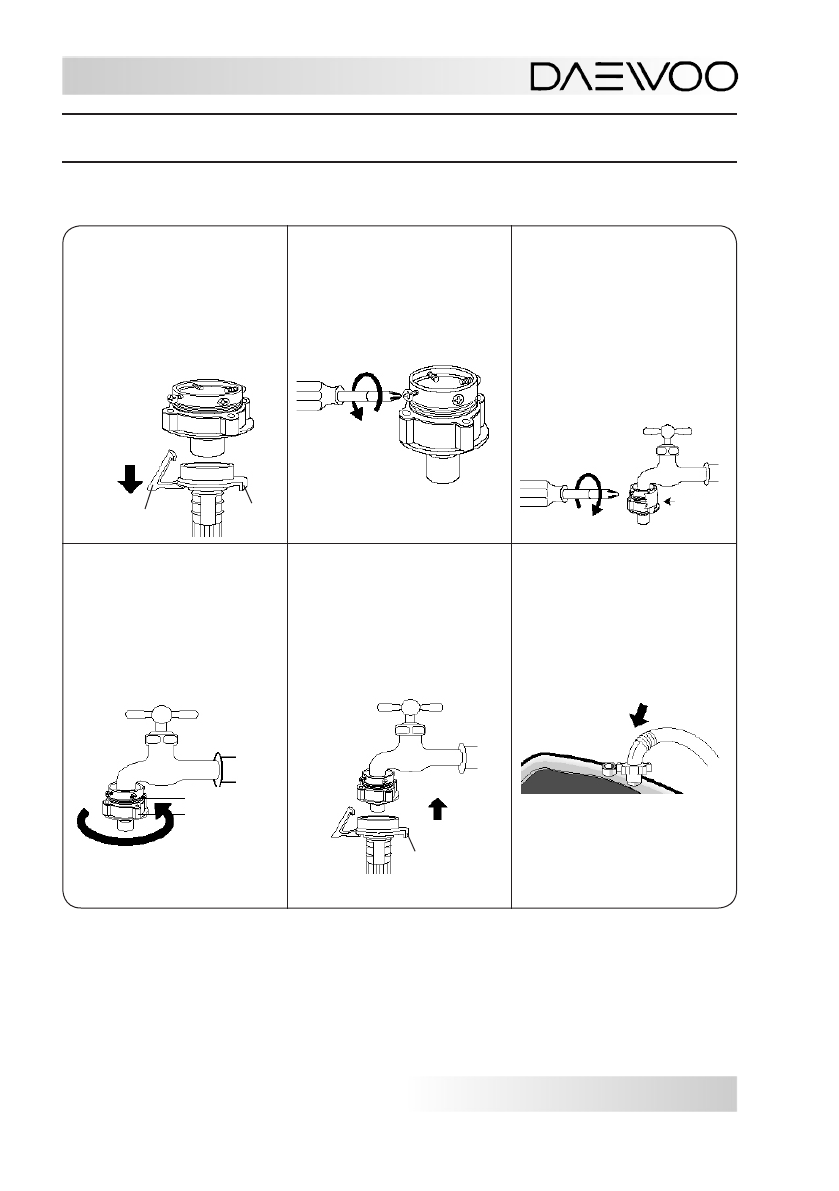 DAEWOO