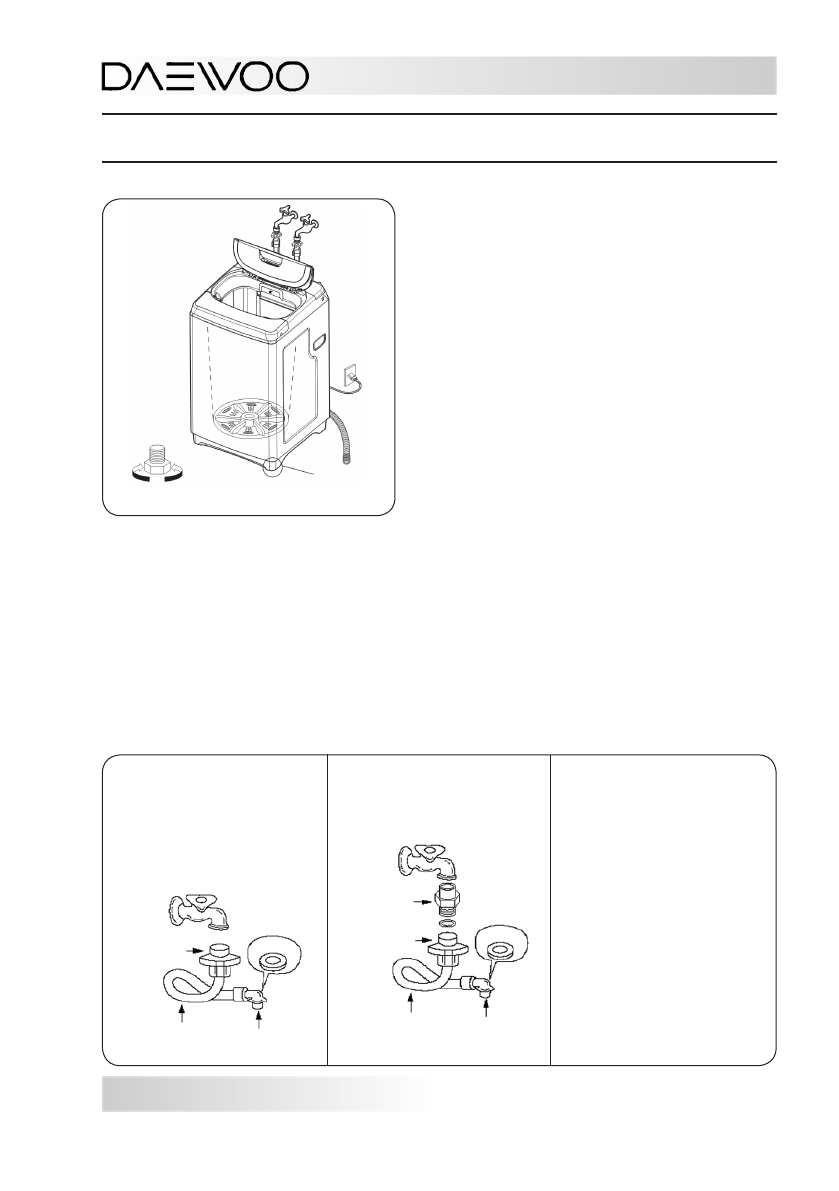 DAEWOO