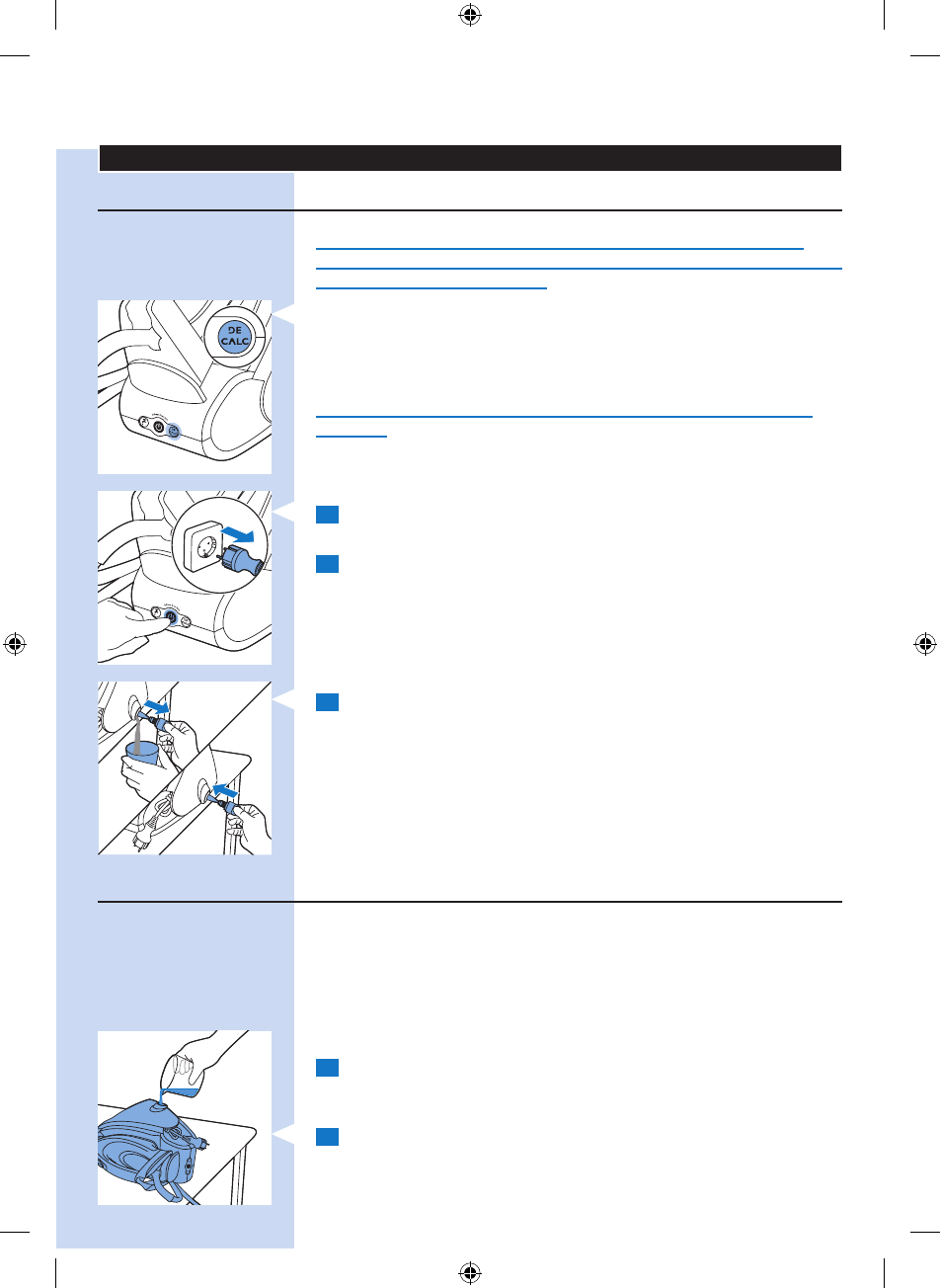 DE
CALC