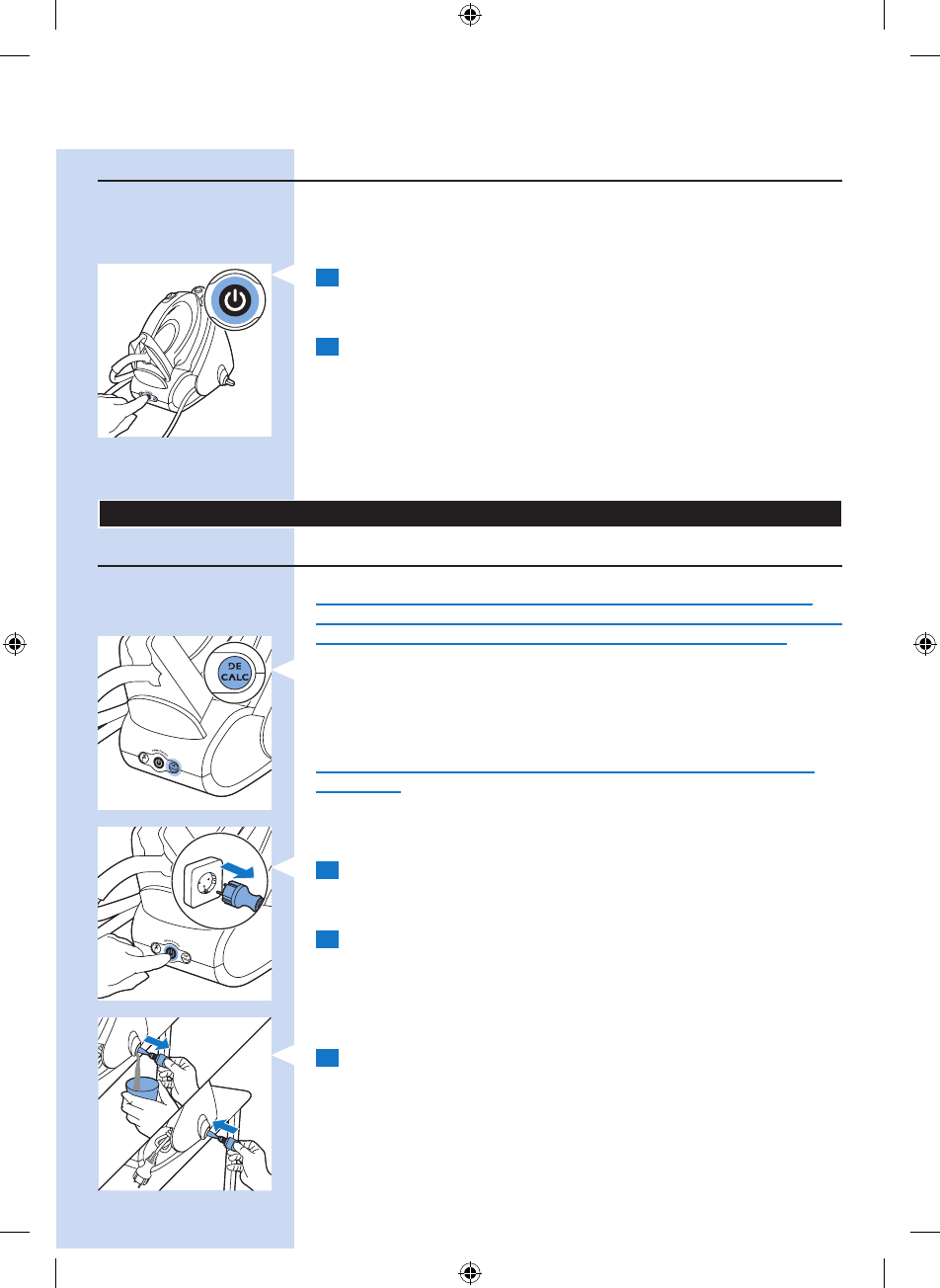 DE
CALC