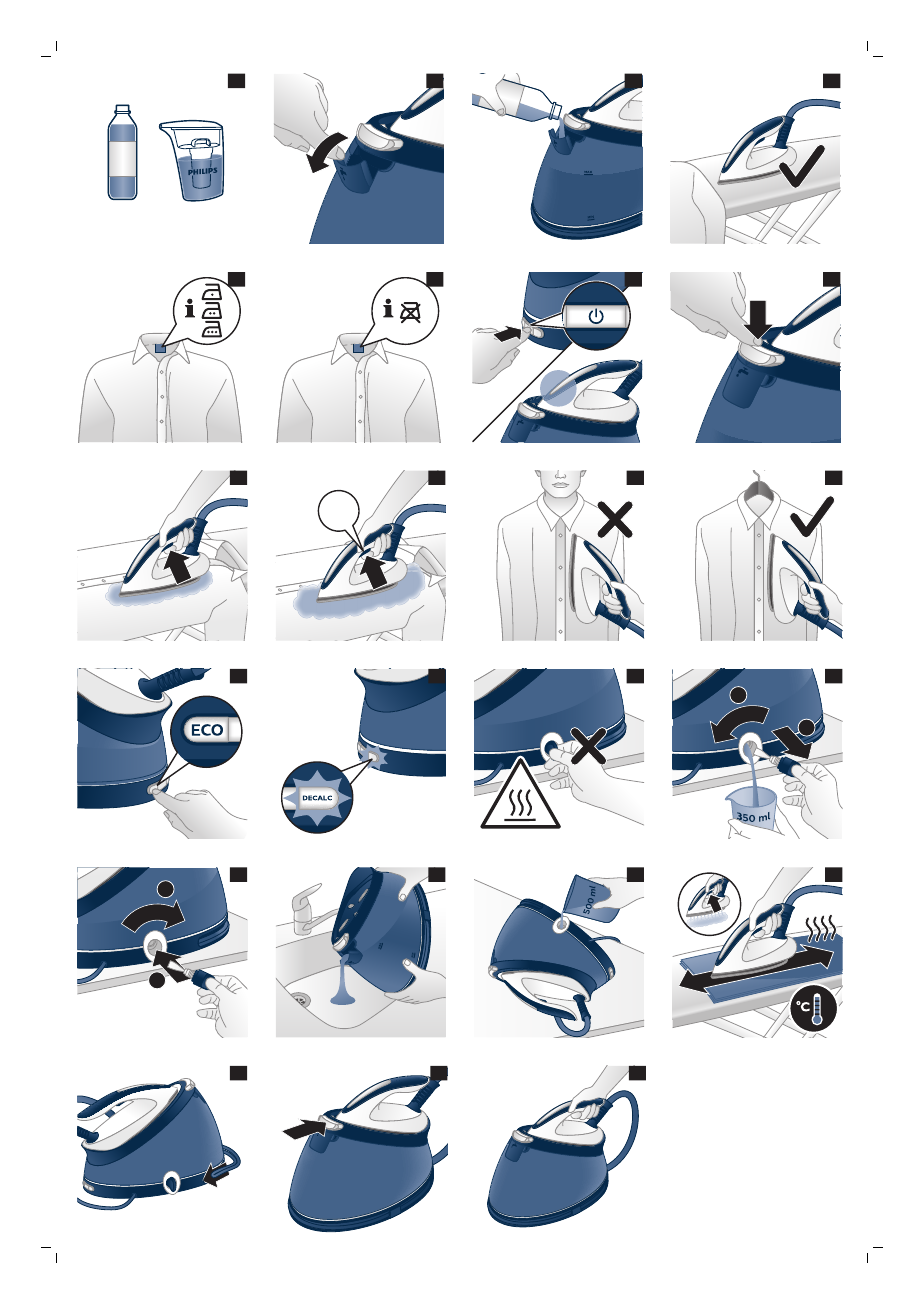 PHILIPS

ECO

DECALC

350 ml

500 ml

°C