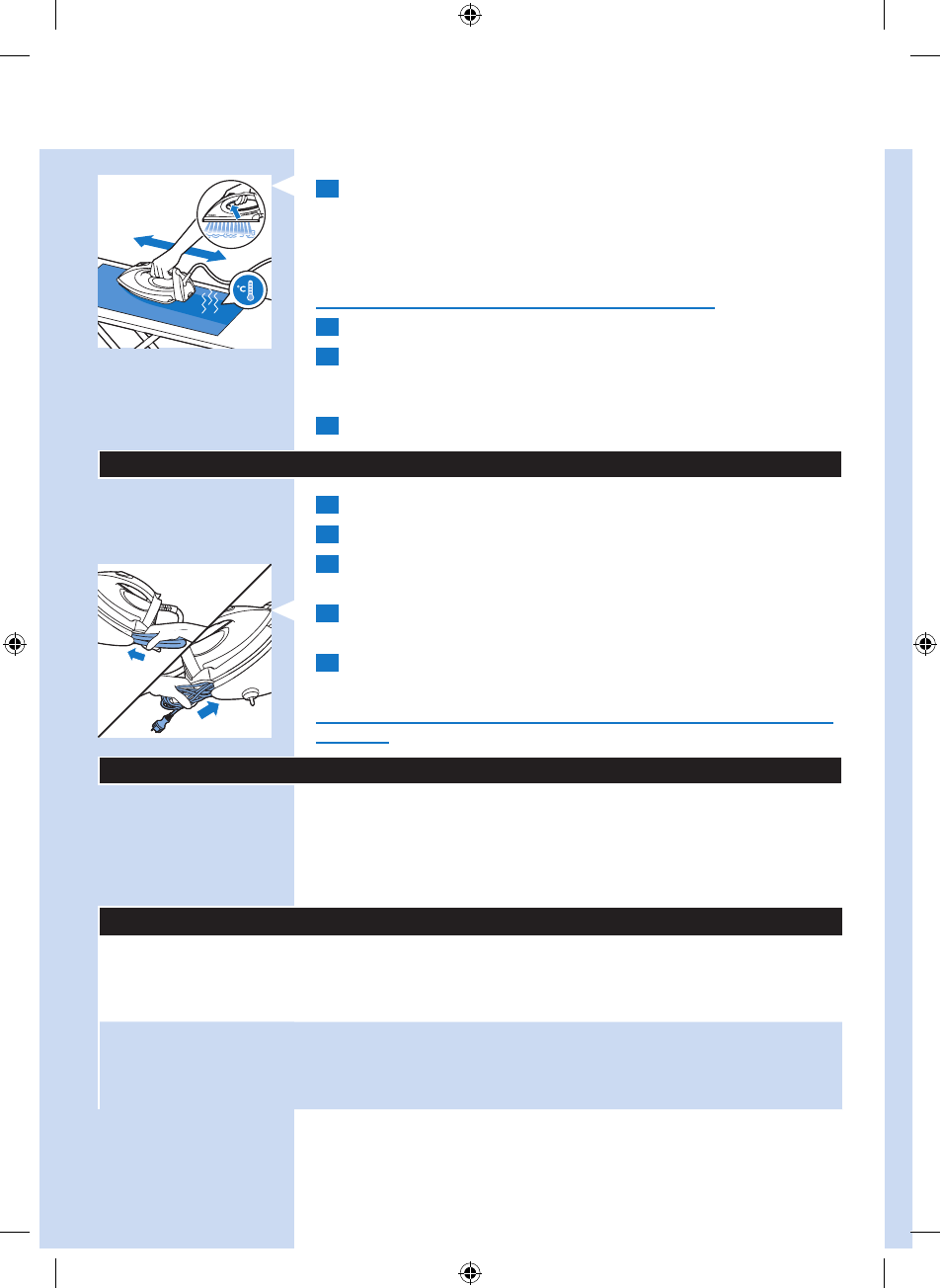 °C