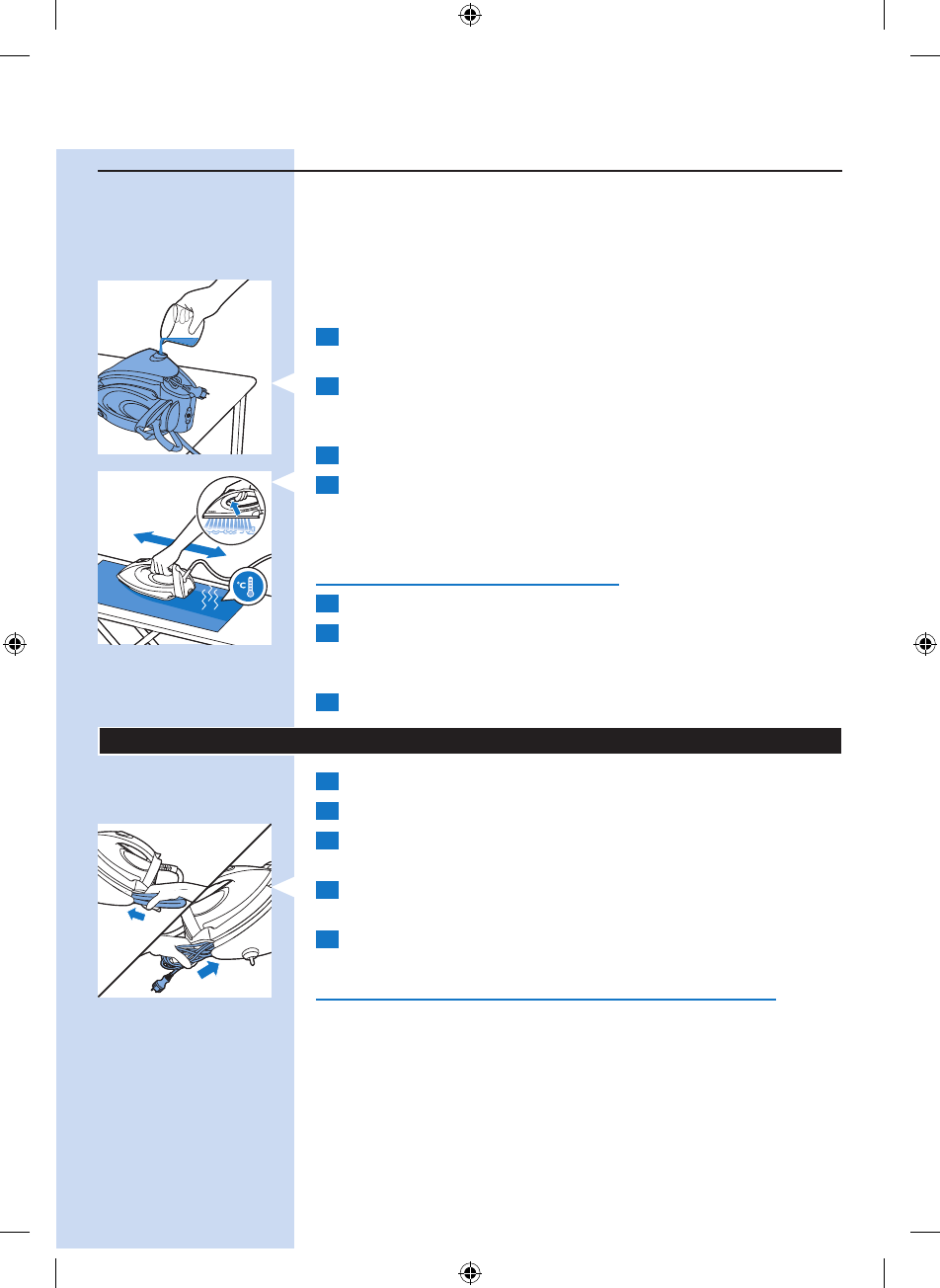 °C