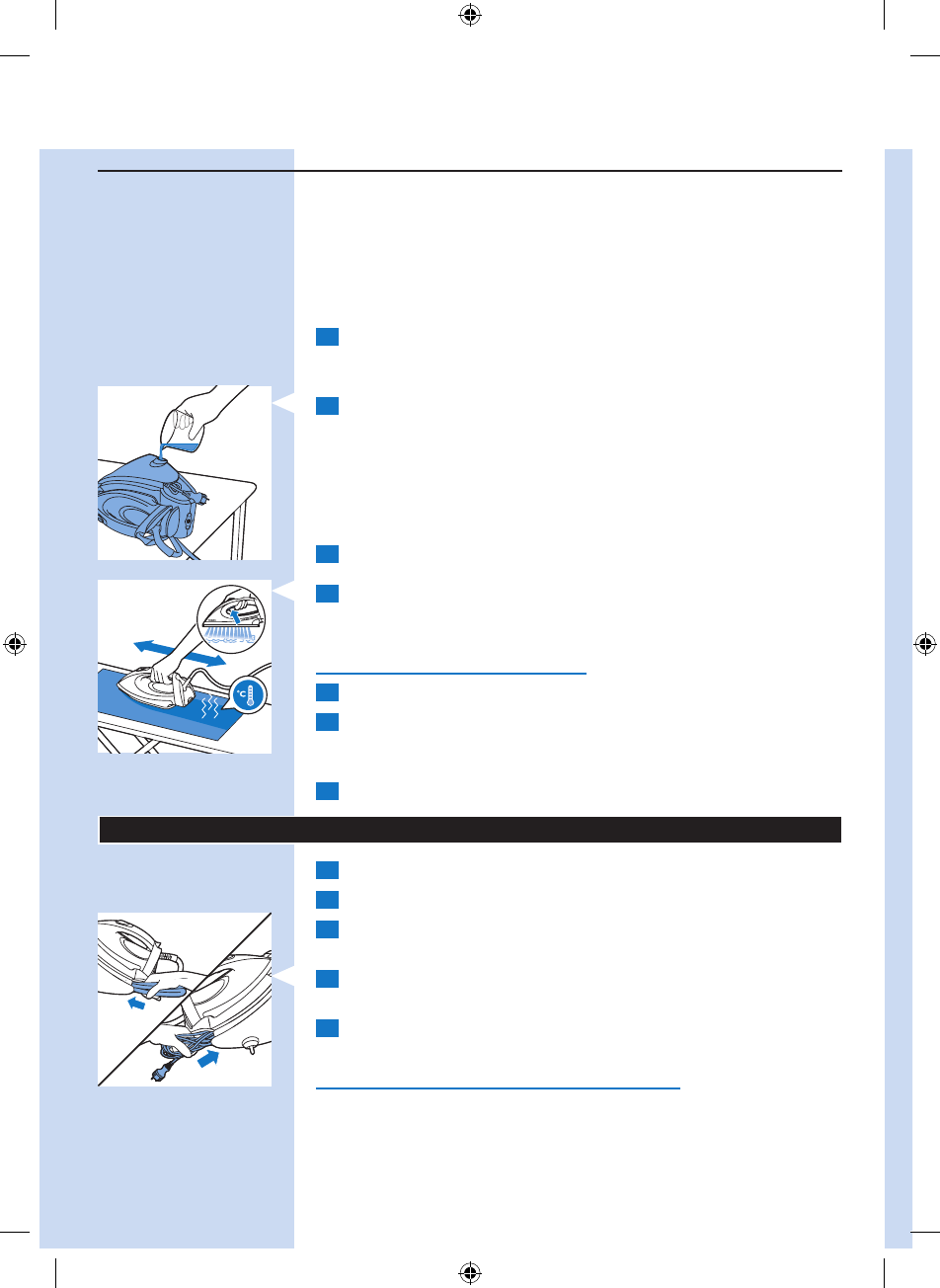 °C