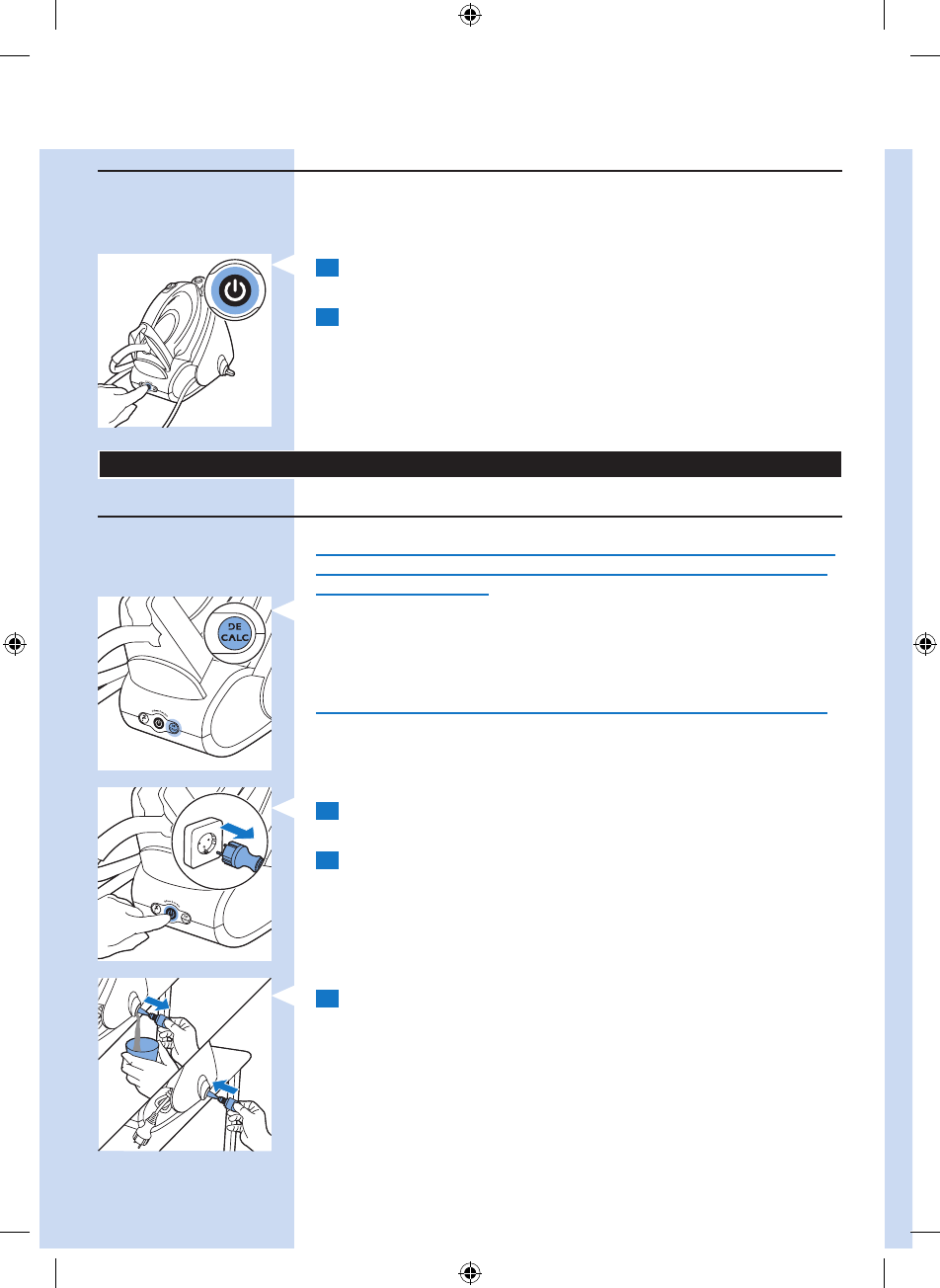 DE
CALC