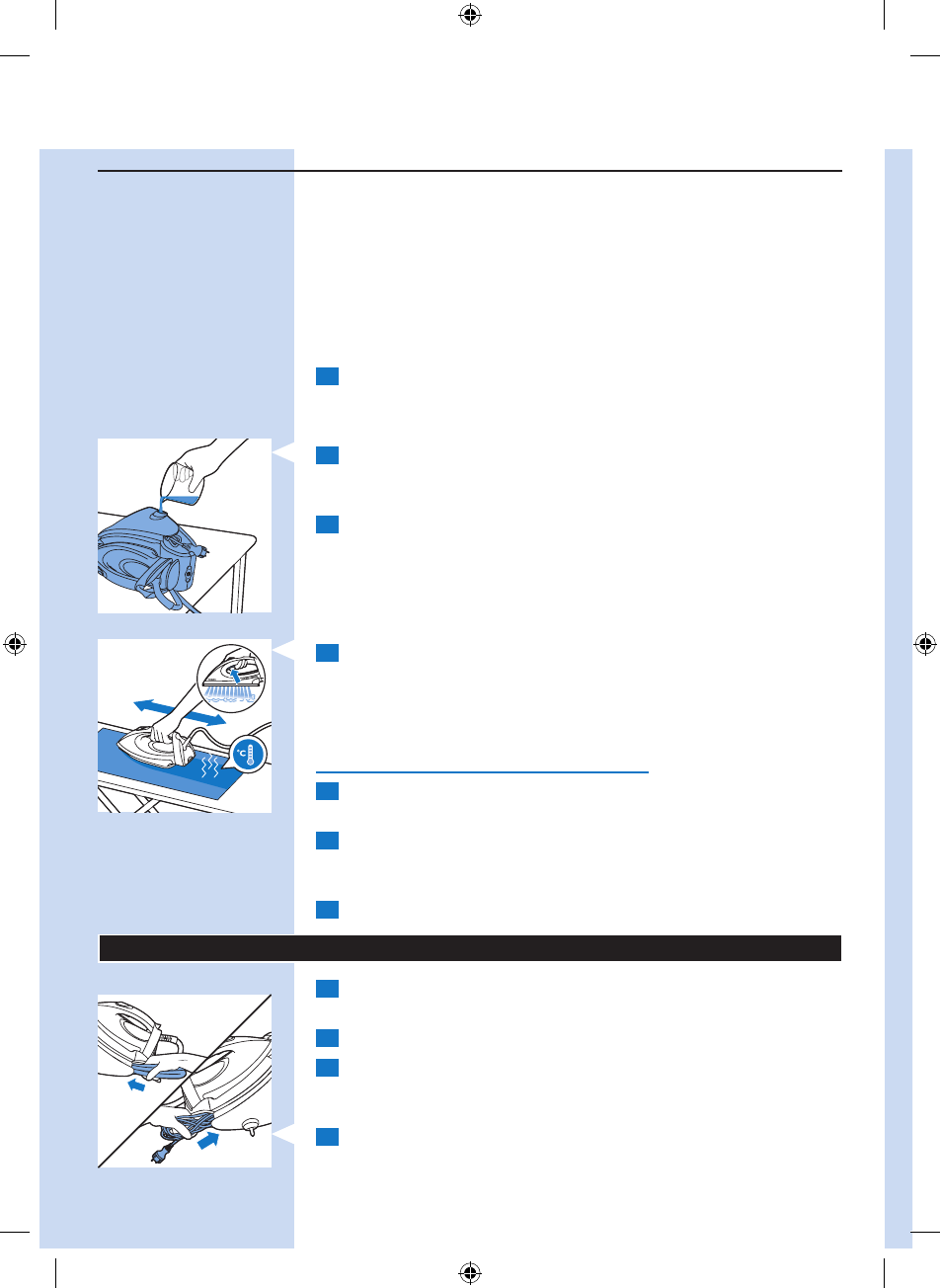 °C