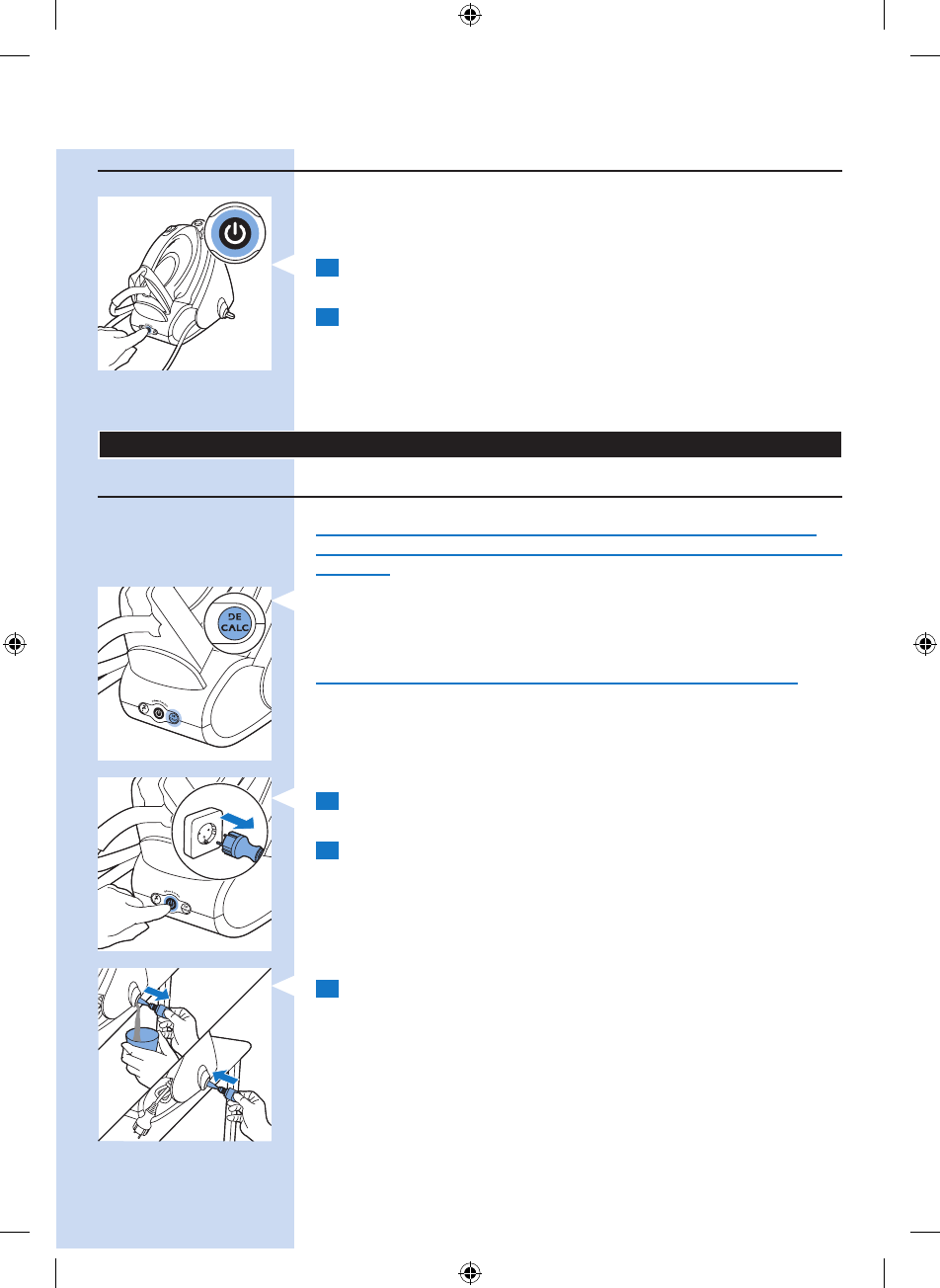 DE
CALC