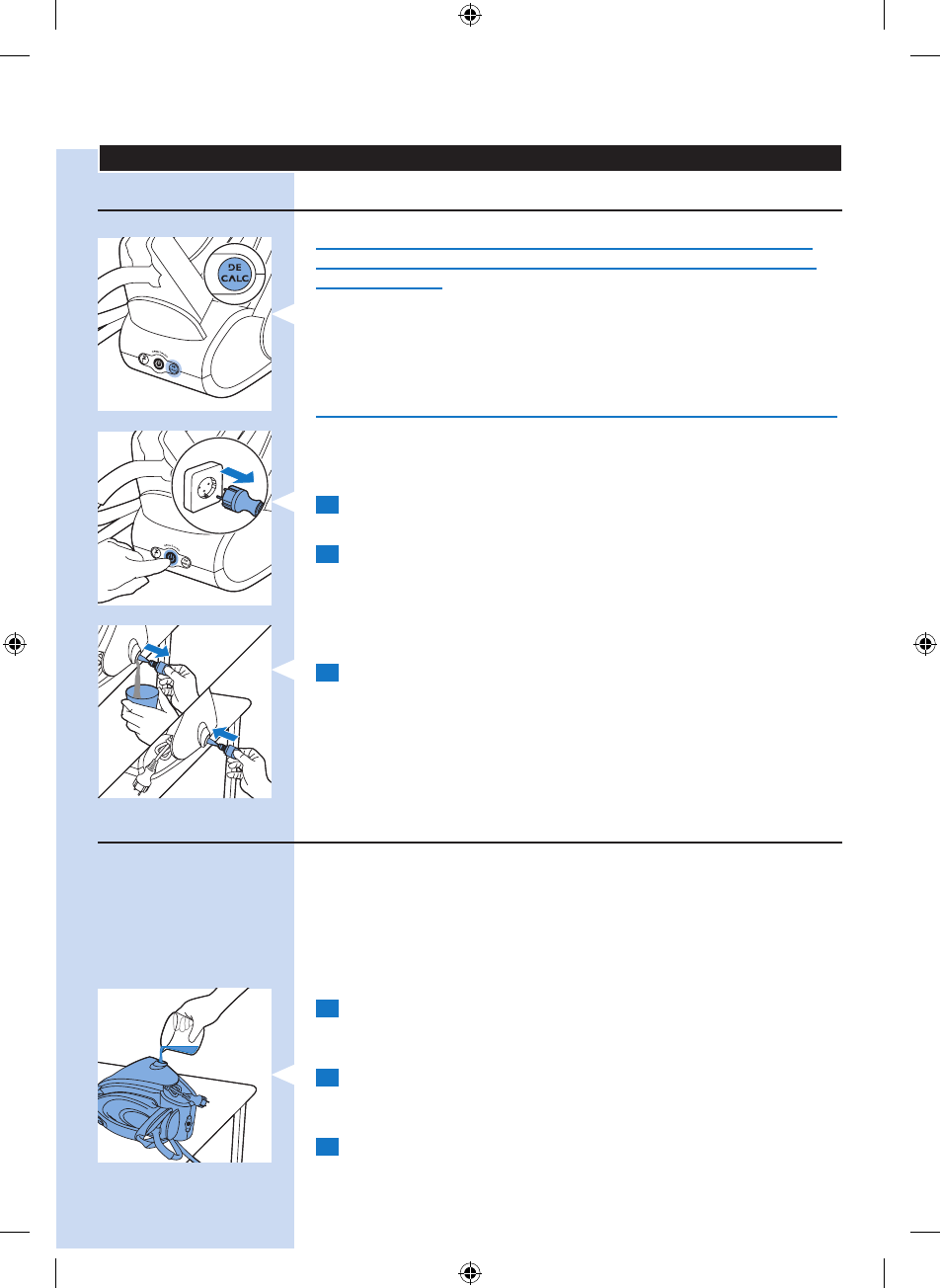 DE
CALC