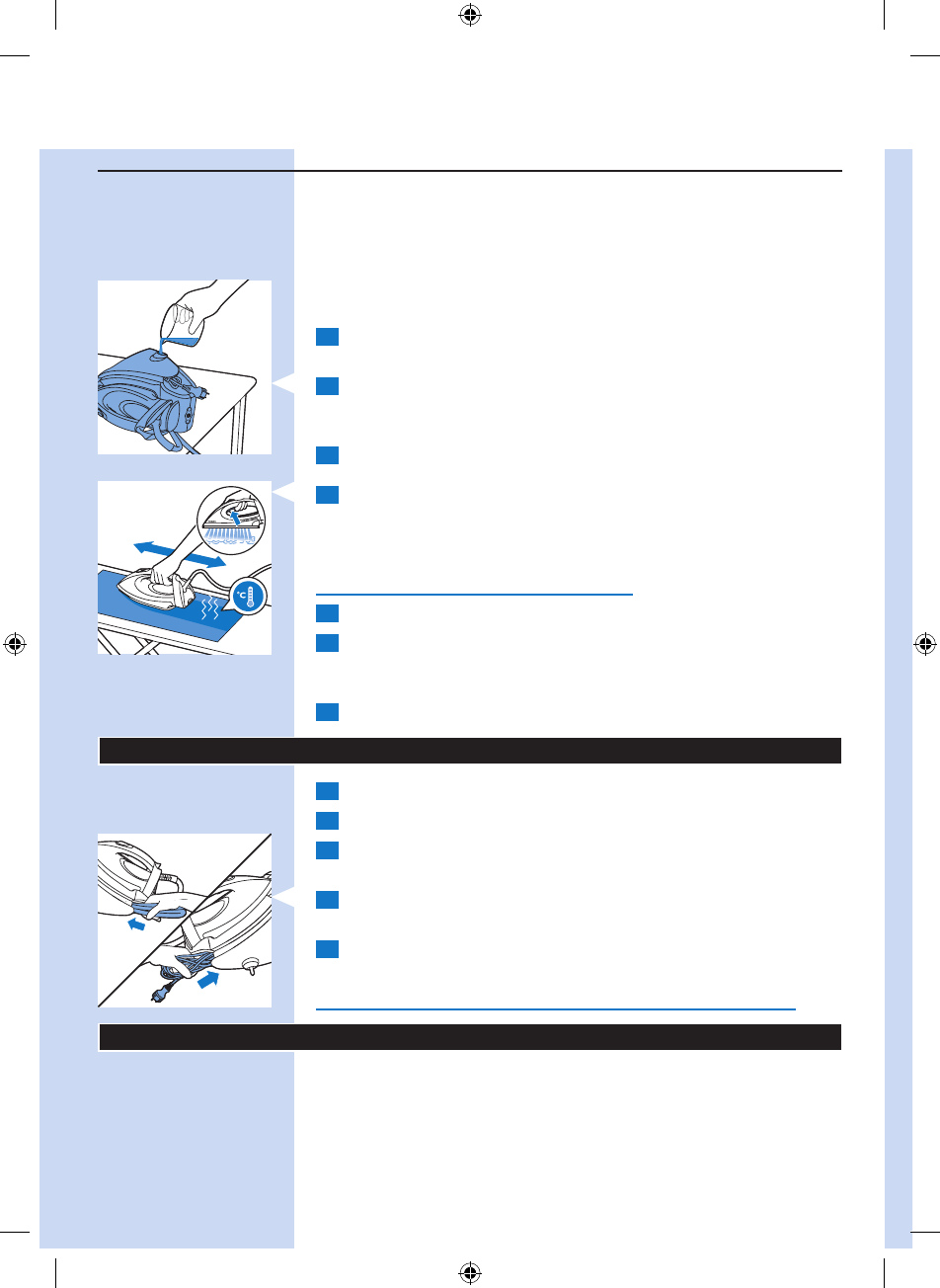 °C