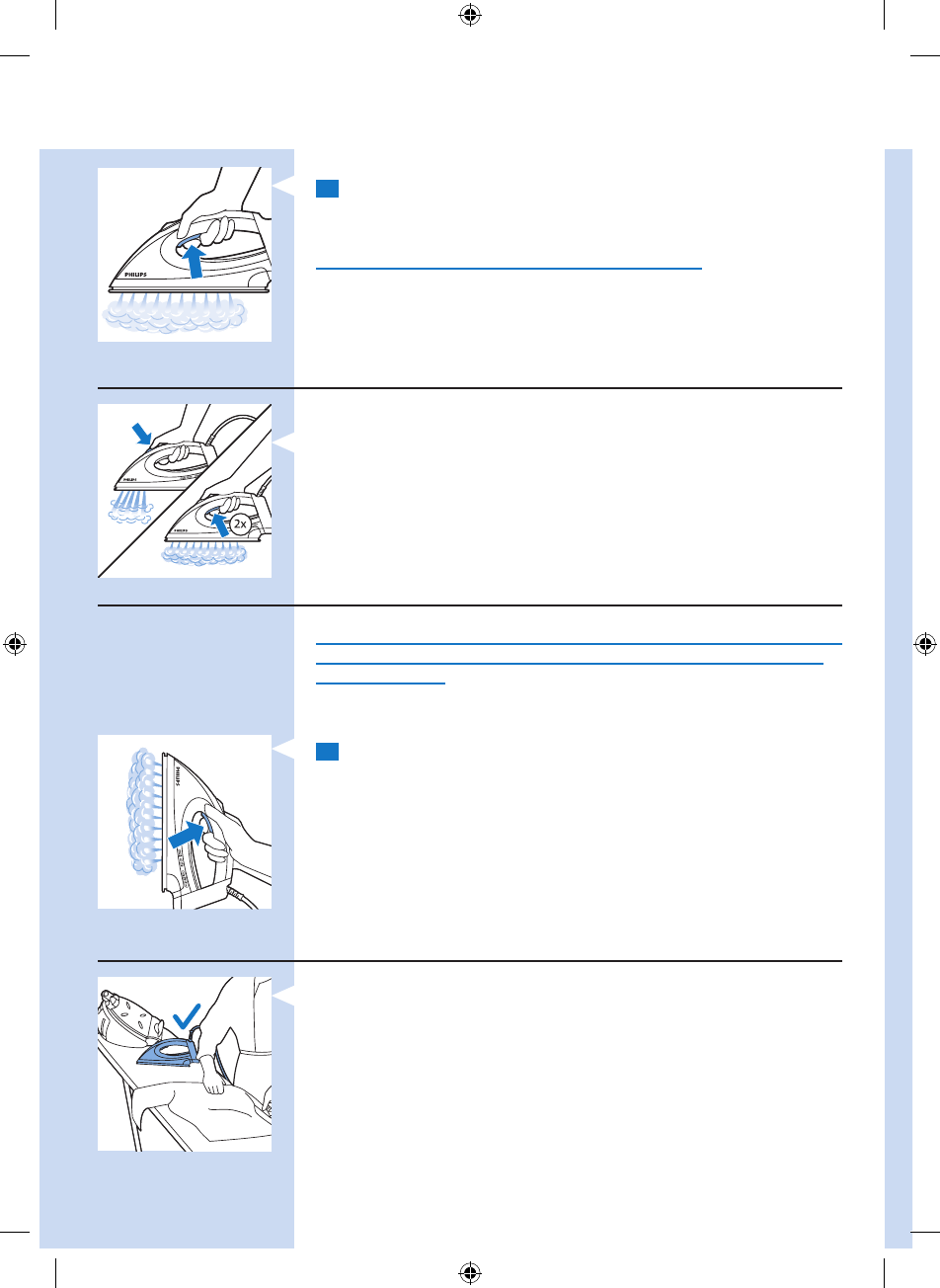 PHILIPS

PHILIPS

2x

PHILIPS

PHILIPS