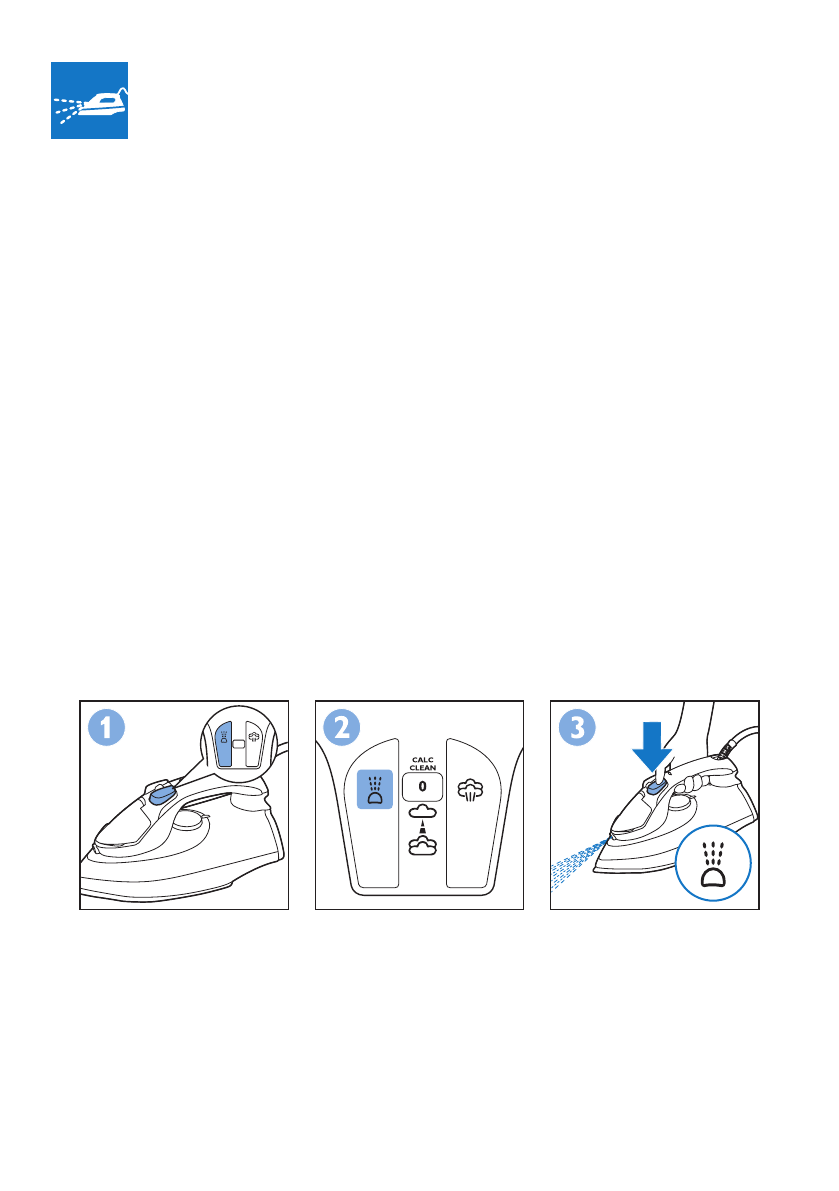 1

2

CALC CLEAN

0

3