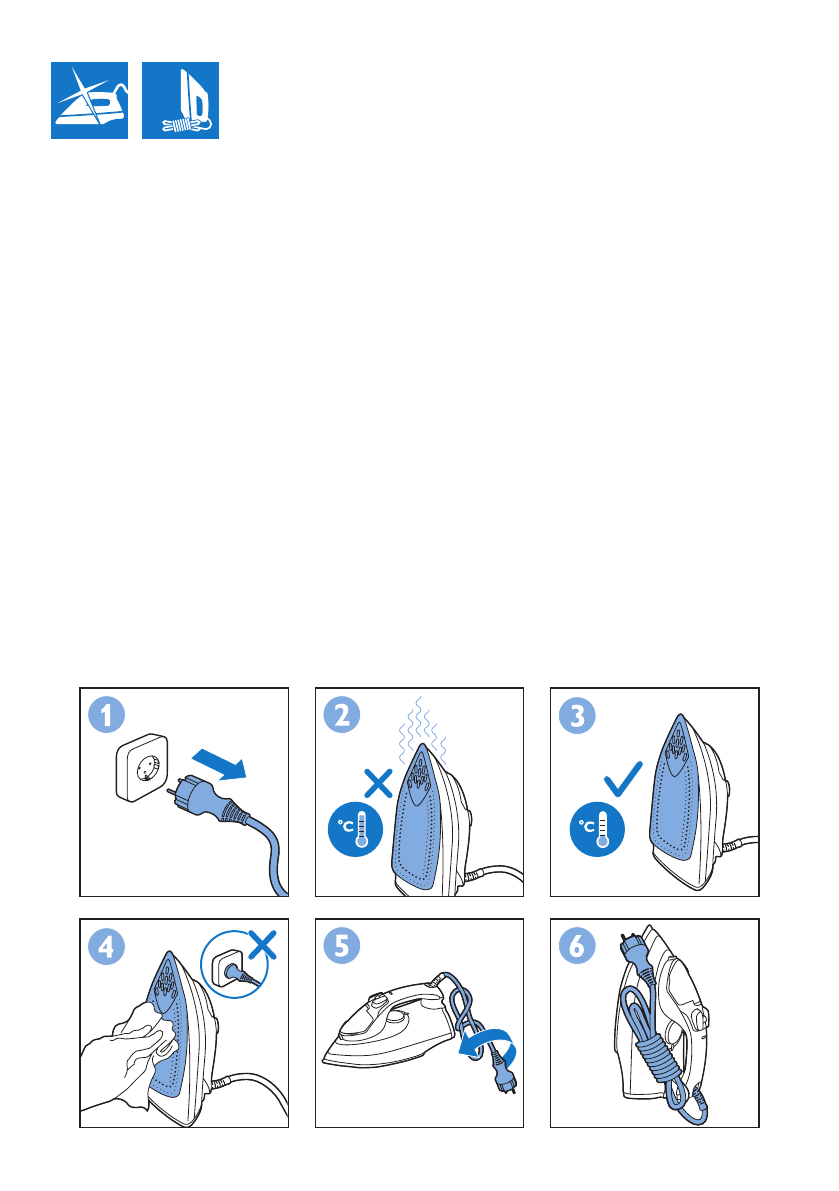 1

2

°C

3

°C

4

5

6